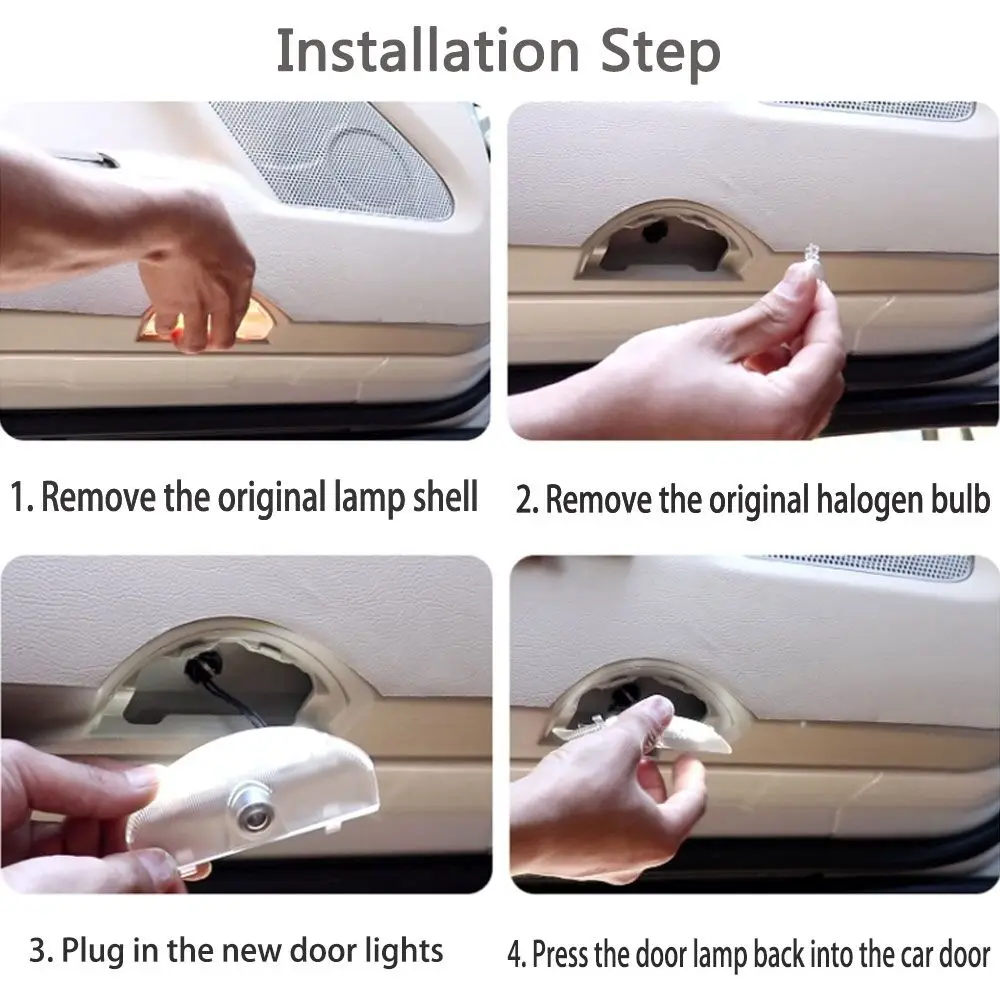 Installation Step

1. Remove the original lamp shell

2. Remove the original halogen bulb

3. Plug in the new door lights

4. Press the door lamp back into the car door