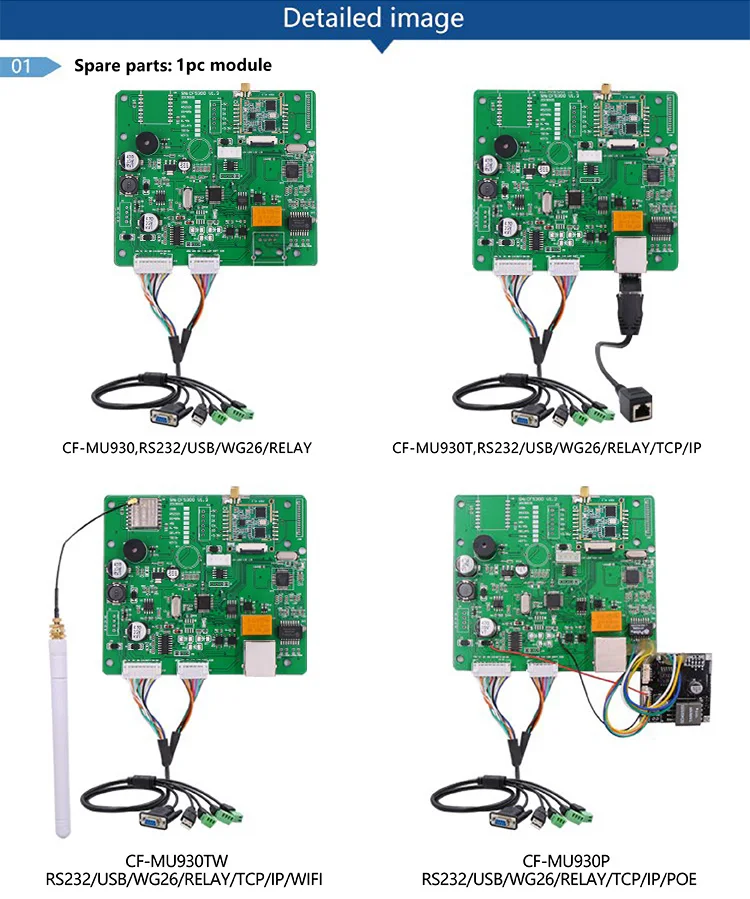 Detailed image

01 Spare parts: 1pc module

CF-MU930,RS232/USB/WG26/RELAY

CF-MU930T,RS232/USB/WG26/RELAY/TCP/IP

CF-MU930TW
RS232/USB/WG26/RELAY/TCP/IP/WIFI

CF-MU930P
RS232/USB/WG26/RELAY/TCP/IP/POE