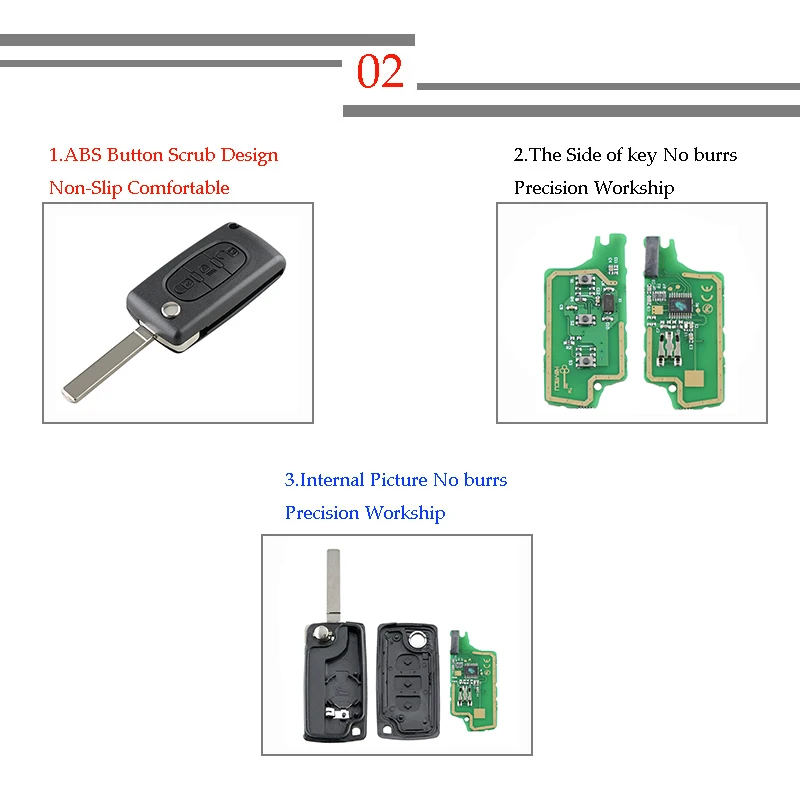 02

1.ABS Button Scrub Design
Non-Slip Comfortable

2.The Side of key No burrs
Precision Workship

3.Internal Picture No burrs
Precision Workship