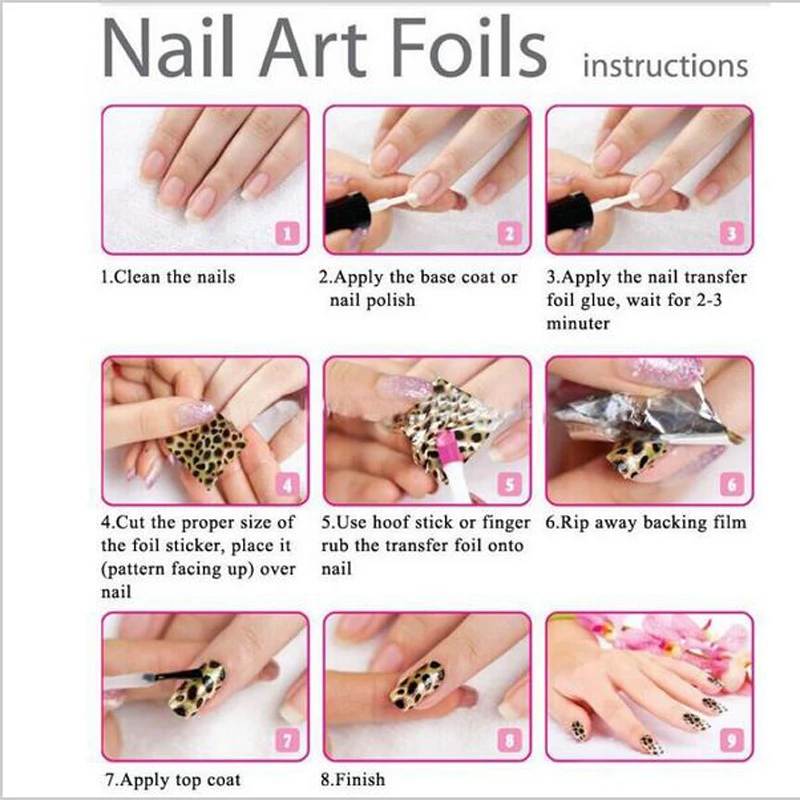 Nail Art Foils instructions

1

1.Clean the nails

2

2.Apply the base coat or nail polish

3

3.Apply the nail transfer foil glue, wait for 2-3 minuter

4

4.Cut the proper size of the foil sticker, place it (pattern facing up) over nail

5

5.Use hoof stick or finger rub the transfer foil onto nail

6

6.Rip away backing film

7

7.Apply top coat

8

8.Finish

9