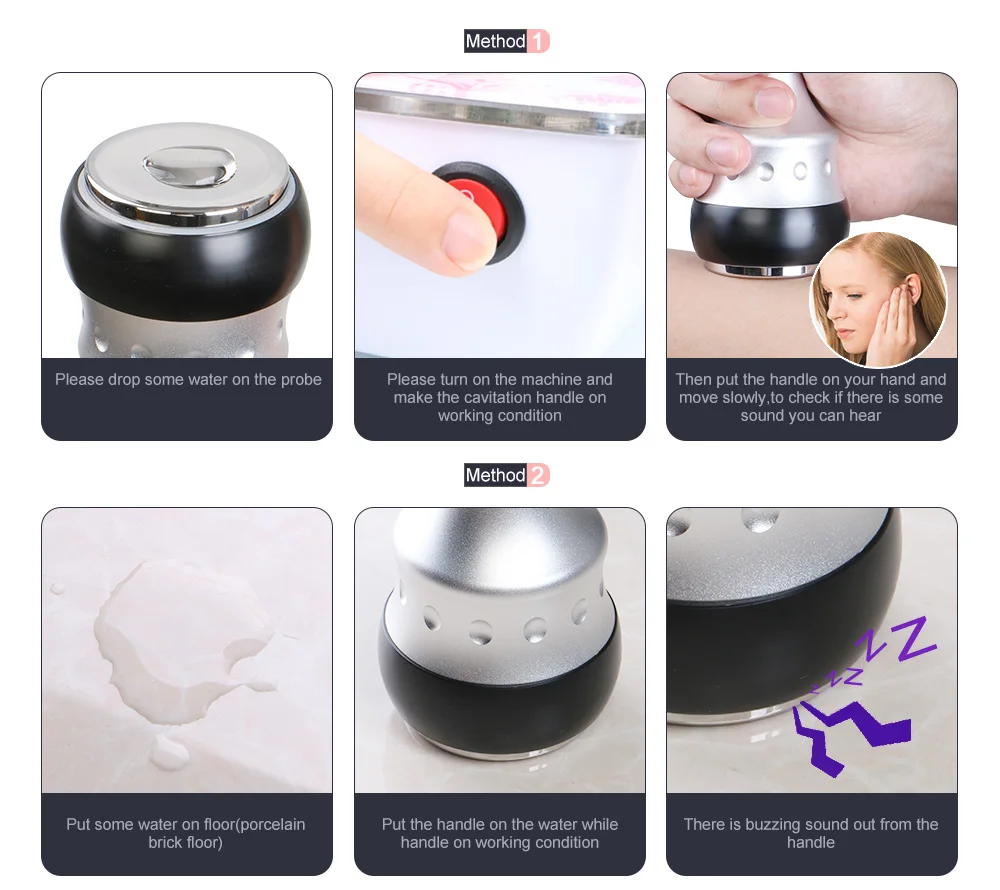 Method 1

Please drop some water on the probe

Please turn on the machine and make the cavitation handle on working condition

Then put the handle on your hand and move slowly,to check if there is some sound you can hear

Method 2

Put some water on floor(porcelain brick floor)

Put the handle on the water while handle on working condition

There is buzzing sound out from the handle