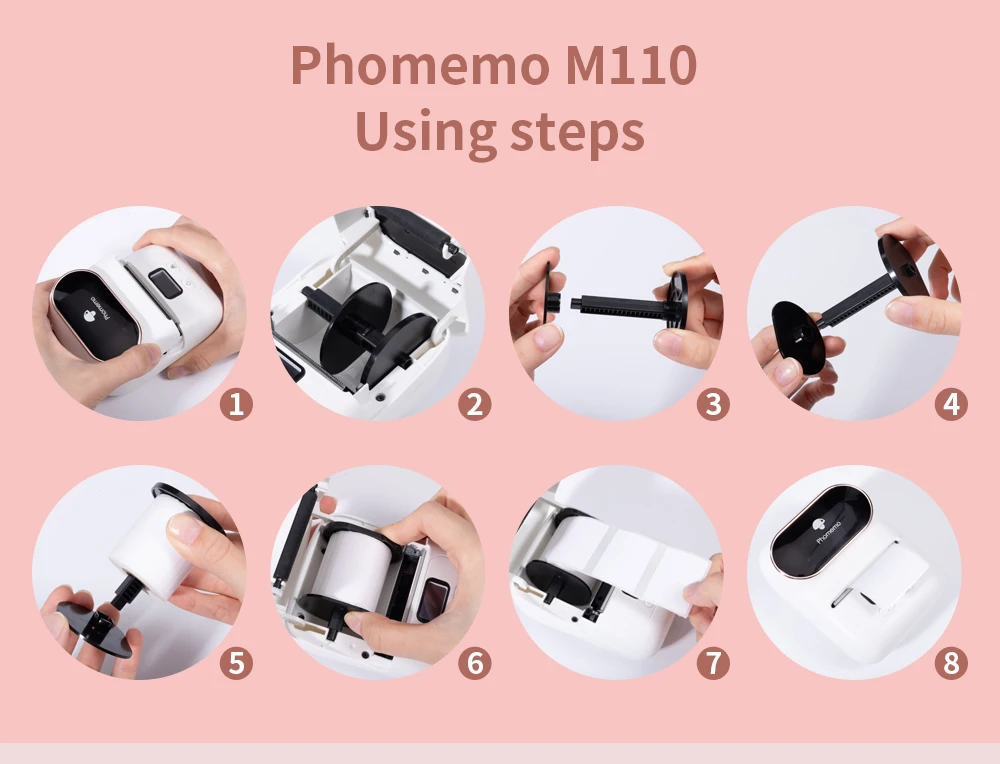 Phomemo M110
Using steps

Phomemo

1

2

3

4

5

6

7

Phomemo

8