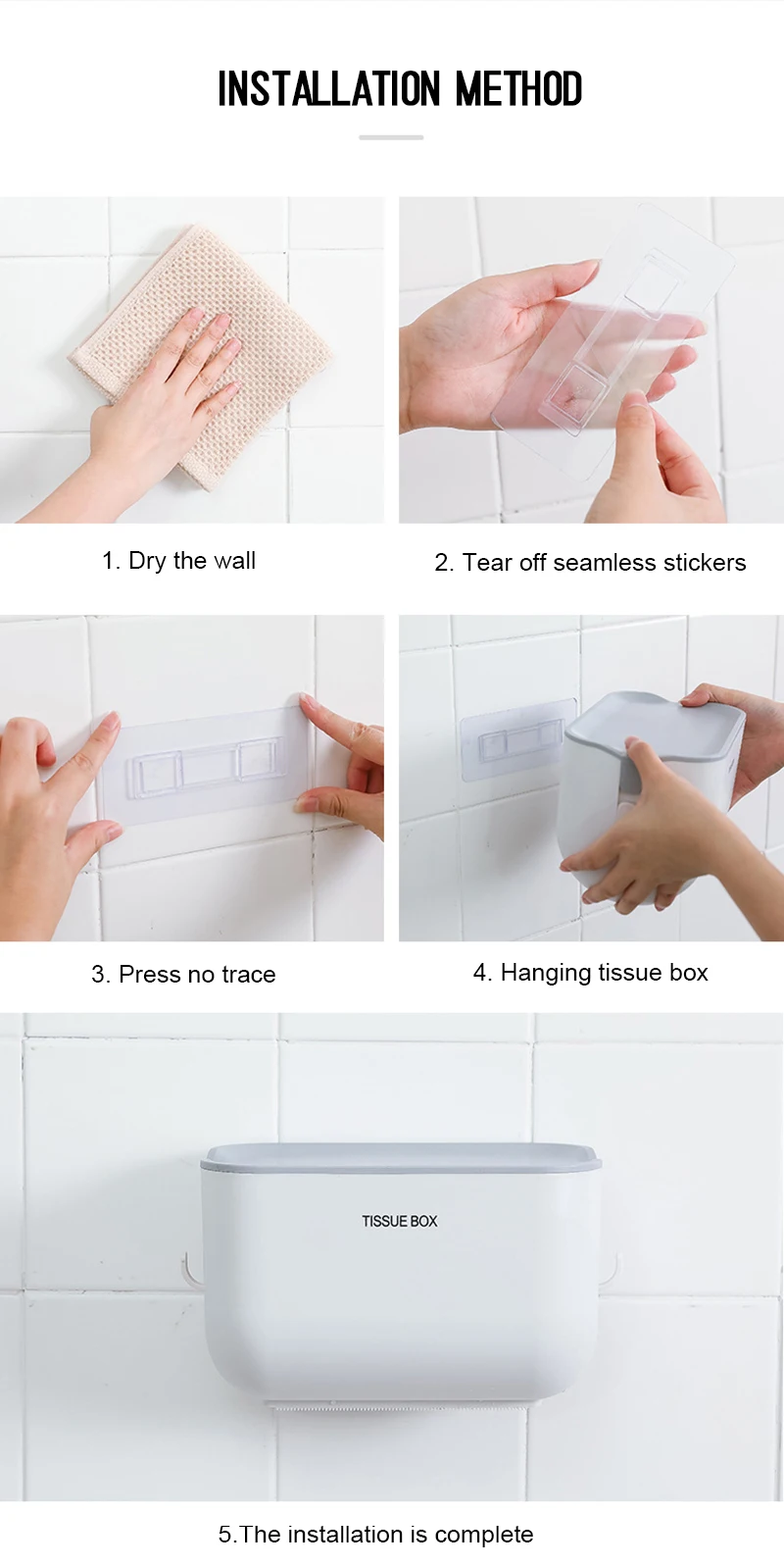 INSTALLATION METHOD

1. Dry the wall

2. Tear off seamless stickers

3. Press no trace

4. Hanging tissue box

TISSUE BOX

5.The installation is complete