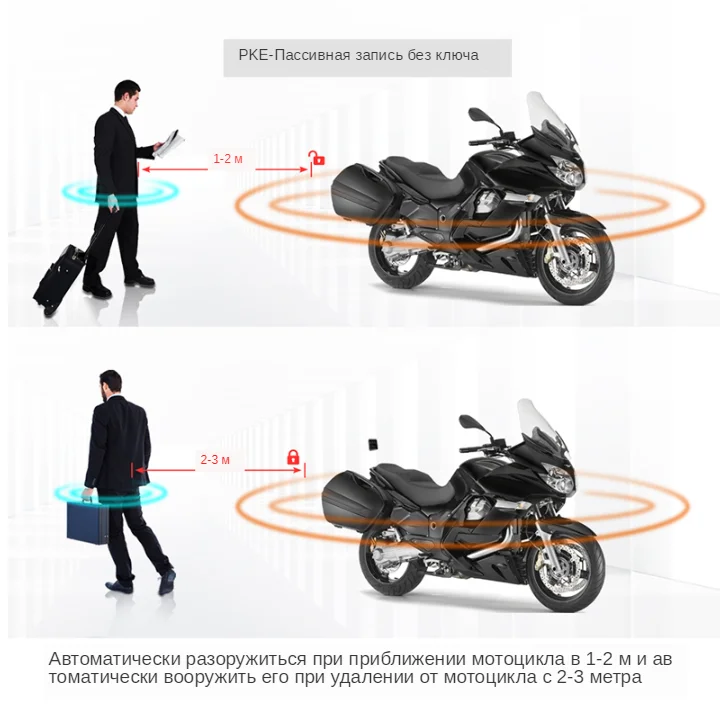 PKE-Пассивная запись без ключа

1-2 м

2-3 м

Автоматически разоружиться при приближении мотоцикла в 1-2 м и ав томатически вооружить его при удалении от мотоцикла с 2-3 метра