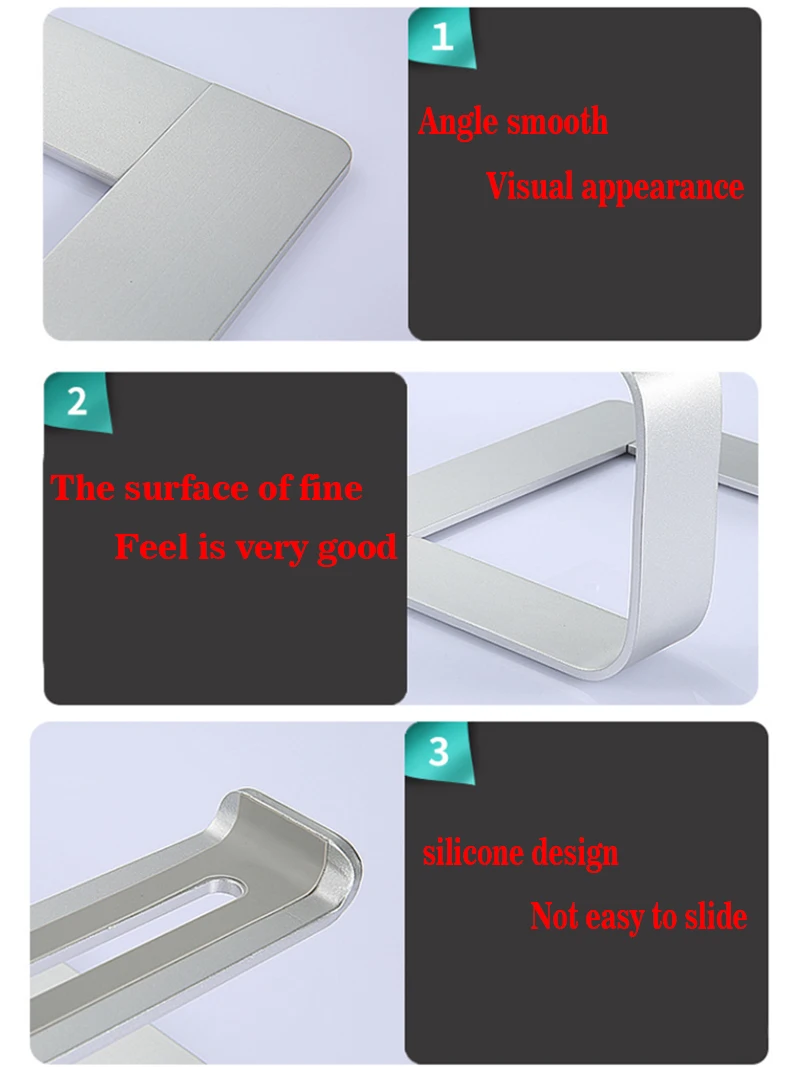 1

Angle smooth

Visual appearance

2

The surface of fine

Feel is very good

3

silicone design

Not easy to slide