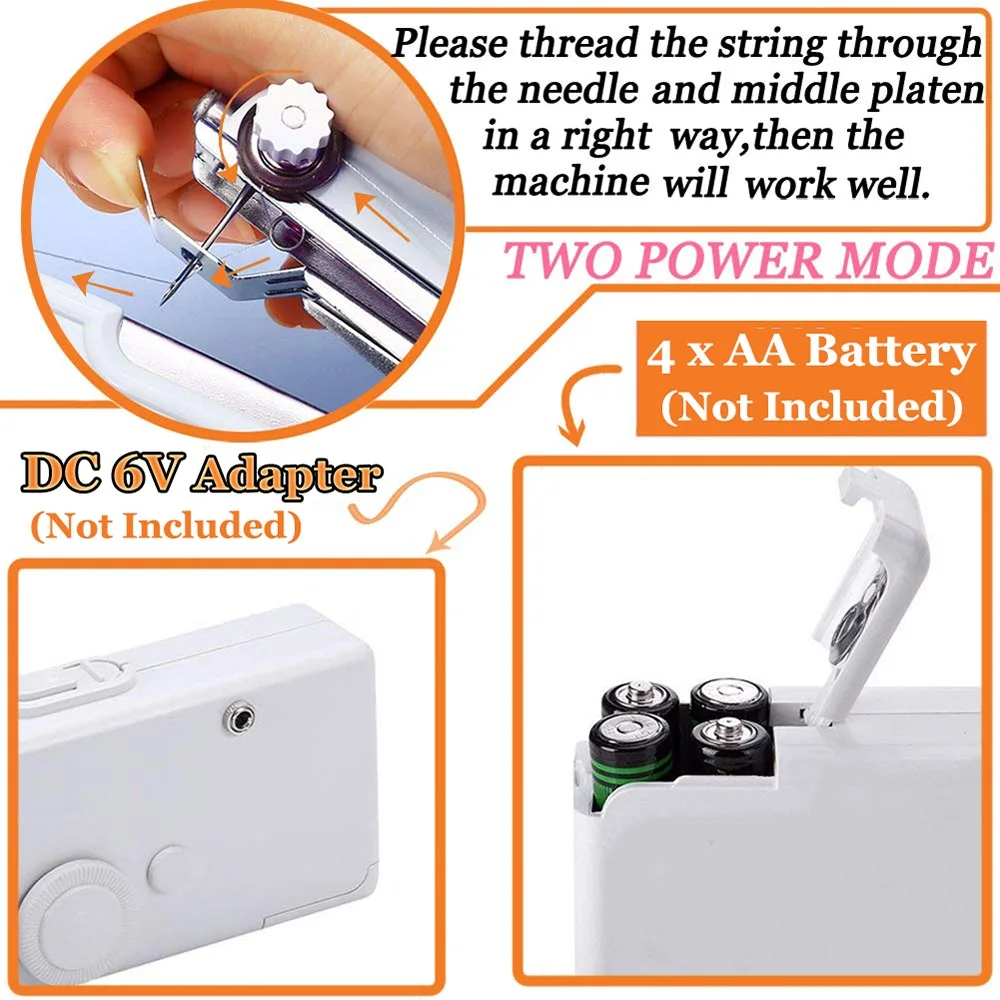 Please thread the string through the needle and middle platen in a right way,then the machine will work well.

TWO POWER MODE

4 x AA Battery
(Not Included)

DC 6V Adapter
(Not Included)