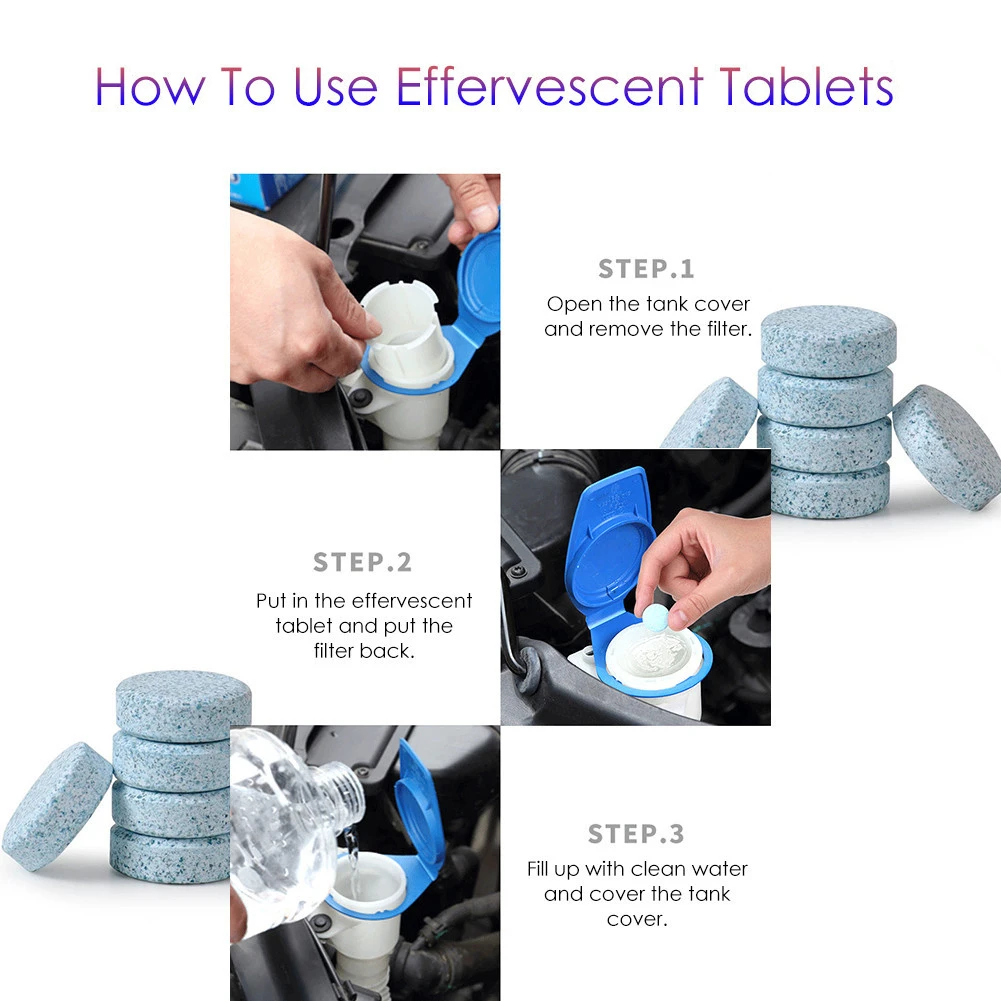 How To Use Effervescent Tablets

STEP.1

Open the tank cover and remove the filter.

STEP.2

Put in the effervescent tablet and put the filter back.

STEP.3

Fill up with clean water and cover the tank cover.