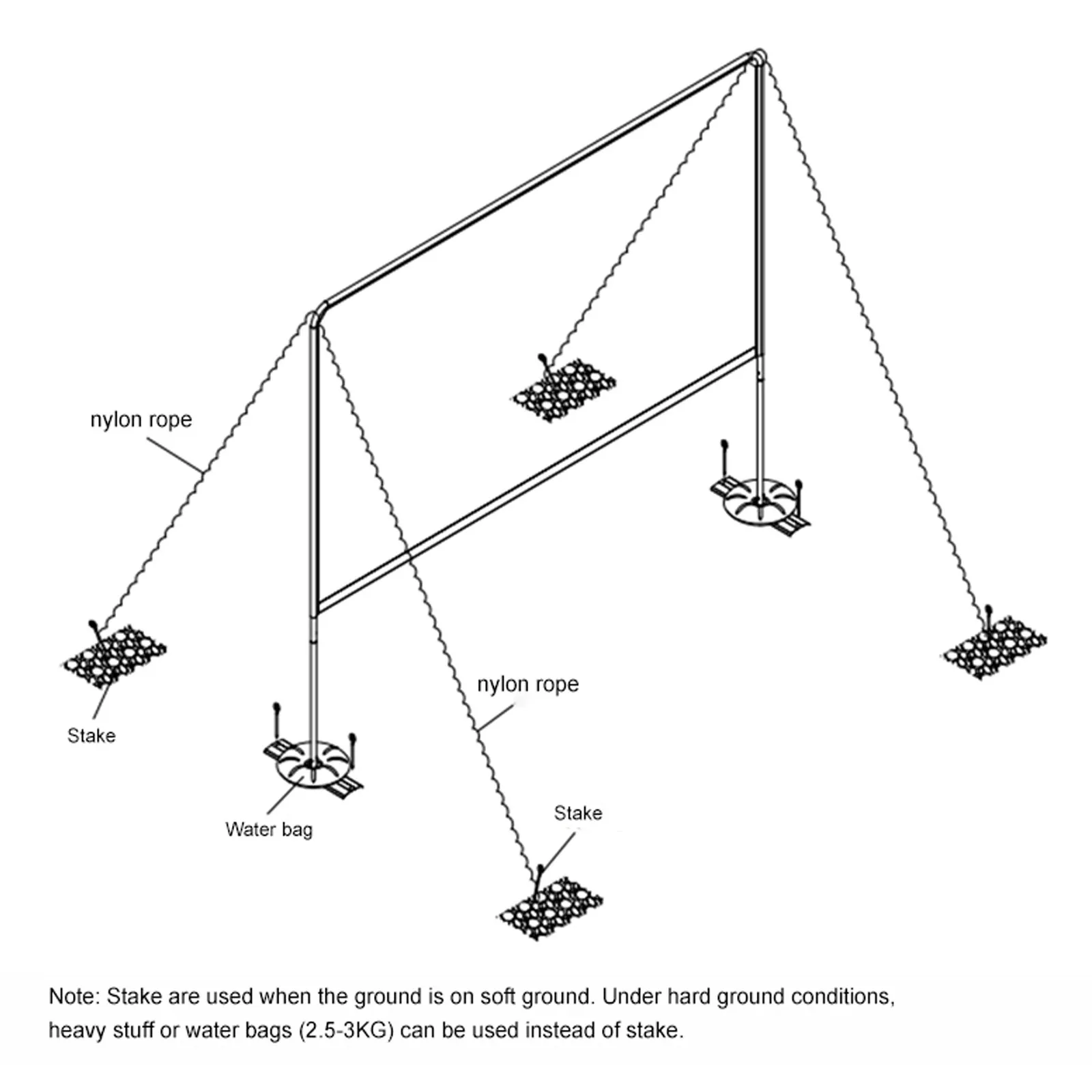 nylon rope

nylon rope

Stake

Water bag

Stake

Note: Stake are used when the ground is on soft ground. Under hard ground conditions, heavy stuff or water bags (2.5-3KG) can be used instead of stake.