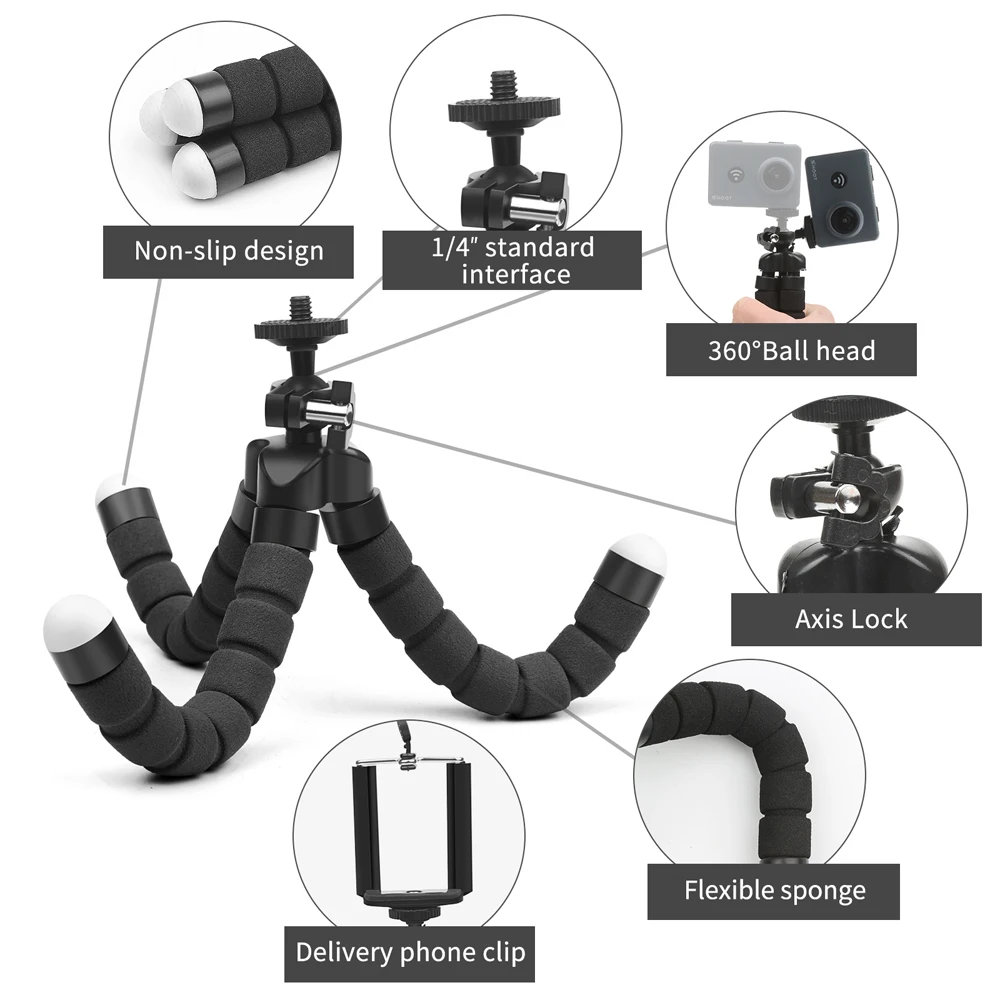 Non-slip design

1/4" standard interface

360°Ball head

Axis Lock

Flexible sponge

Delivery phone clip