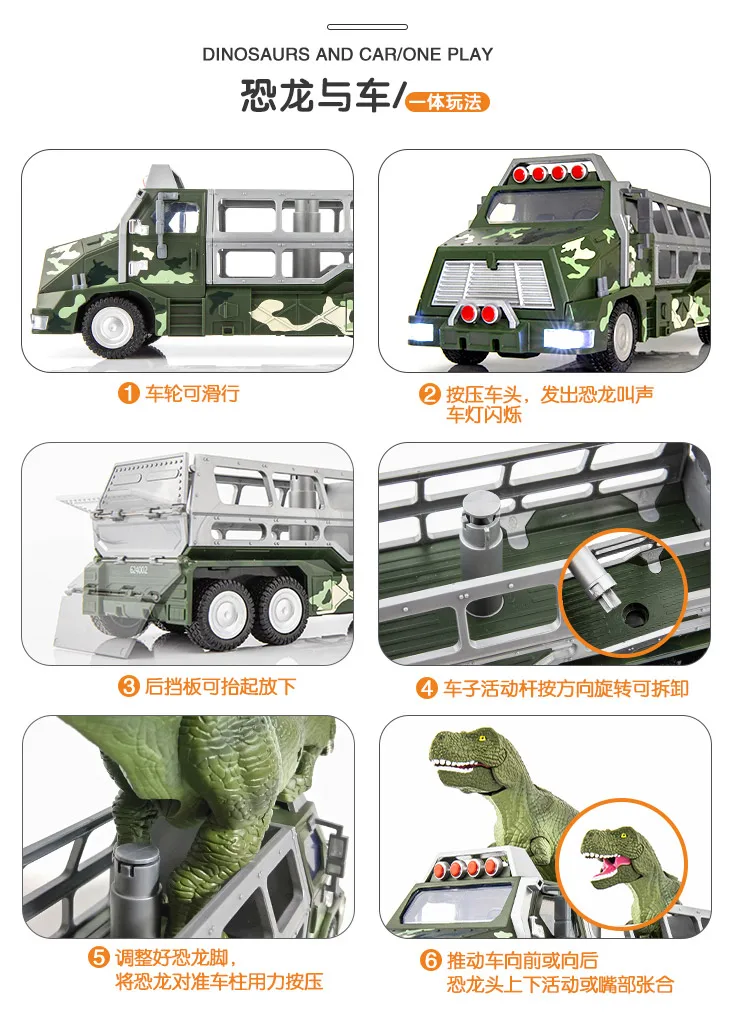 DINOSAURS AND CAR/ONE PLAY

恐龙与车/一体玩法

1 车轮可滑行

2 按压车头，发出恐龙叫声
车灯闪烁

3 后挡板可抬起放下

4 车子活动杆按方向旋转可拆卸

5 调整好恐龙脚，
将恐龙对准车柱用力按压

6 推动车向前或向后
恐龙头上下活动或嘴部张合