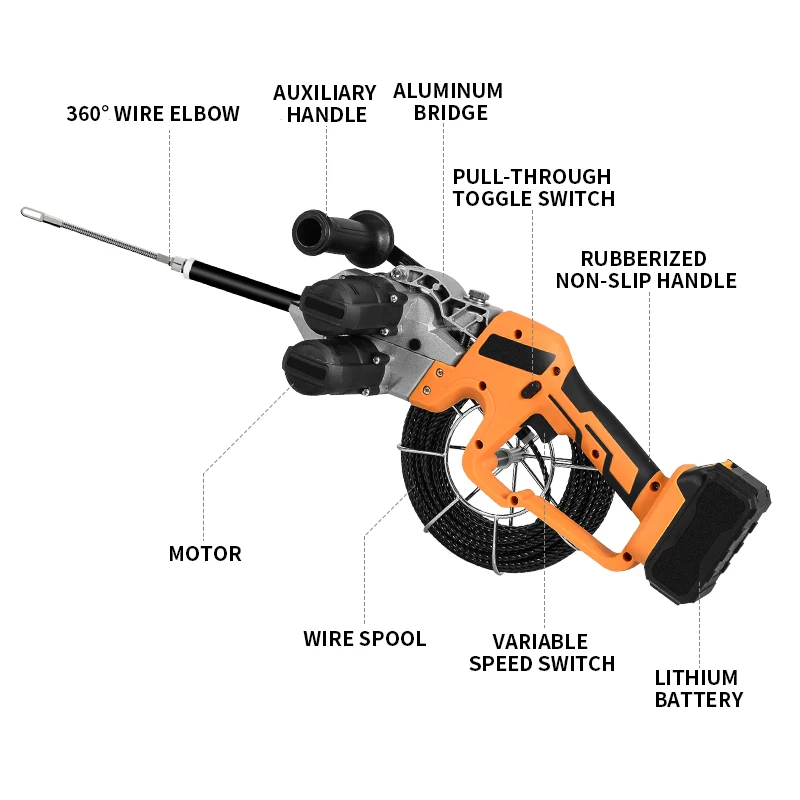 360° WIRE ELBOW

AUXILIARY HANDLE

ALUMINUM BRIDGE

PULL-THROUGH TOGGLE SWITCH

RUBBERIZED NON-SLIP HANDLE

MOTOR

WIRE SPOOL

VARIABLE SPEED SWITCH

LITHIUM BATTERY