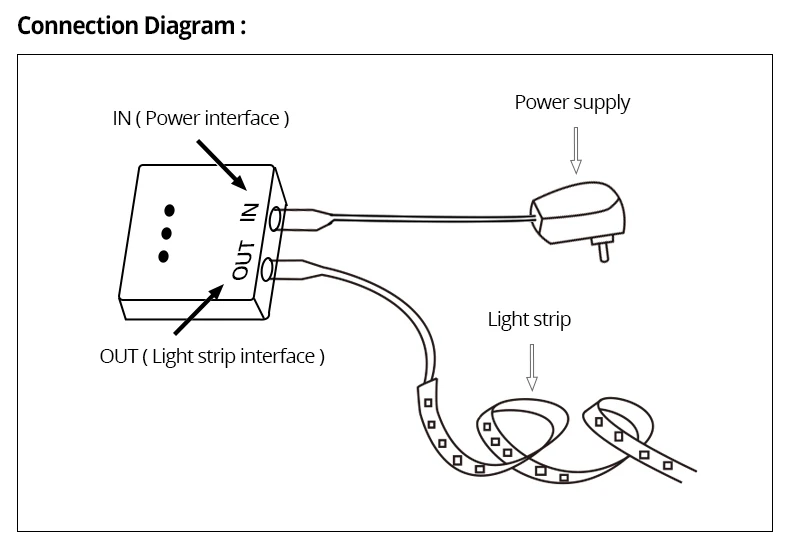 Connection Diagram :

IN ( Power interface )

Power supply

IN

OUT

OUT ( Light strip interface )

Light strip