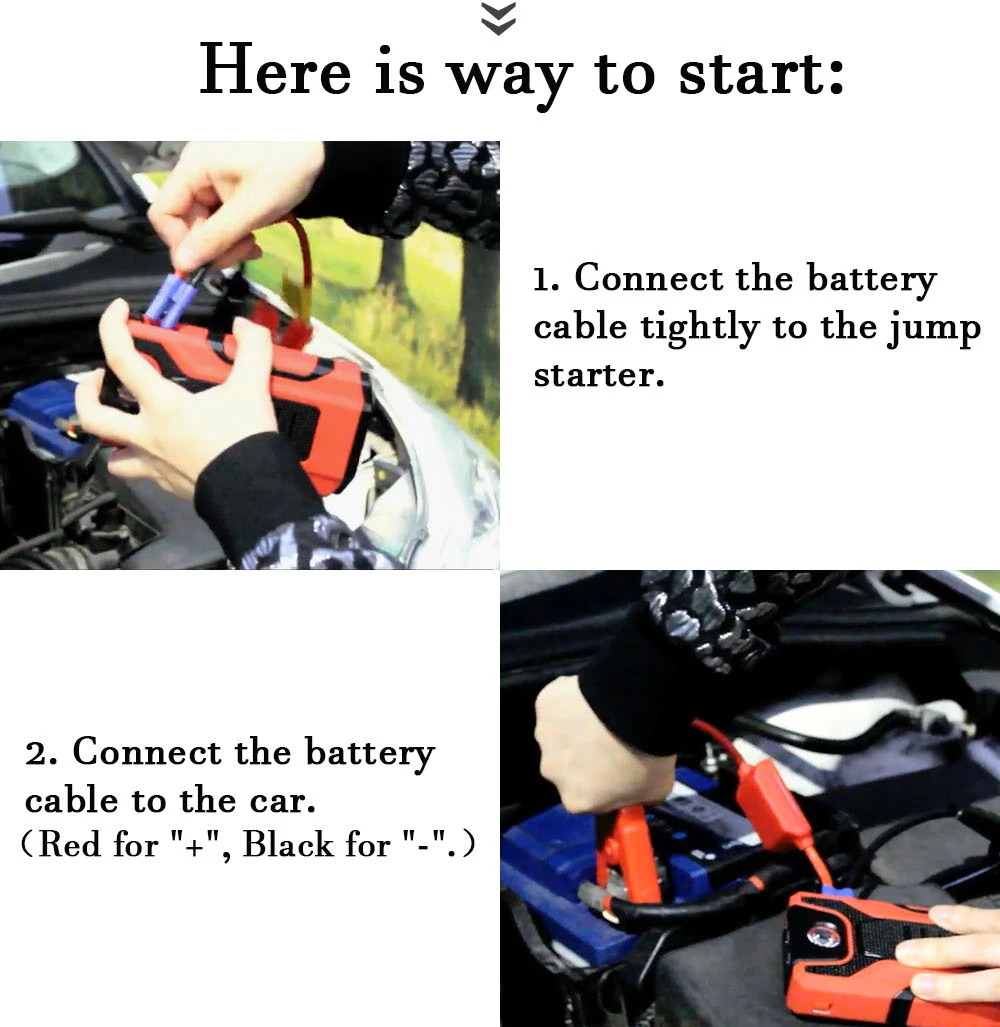 Here is way to start:

1. Connect the battery cable tightly to the jump starter.

2. Connect the battery cable to the car.
（Red for "+", Black for "-".）