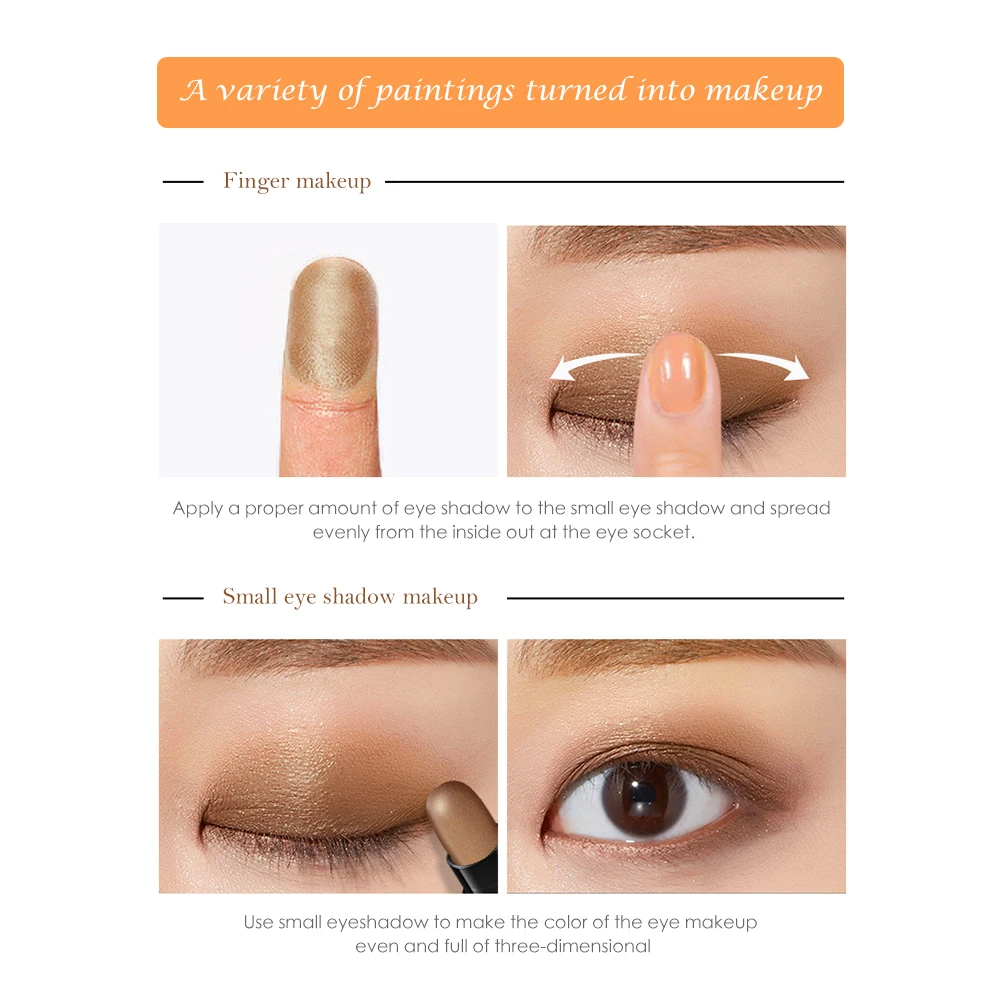 A variety of paintings turned into makeup

Finger makeup

Apply a proper amount of eye shadow to the small eye shadow and spread evenly from the inside out at the eye socket.

Small eye shadow makeup

Use small eyeshadow to make the color of the eye makeup even and full of three-dimensional