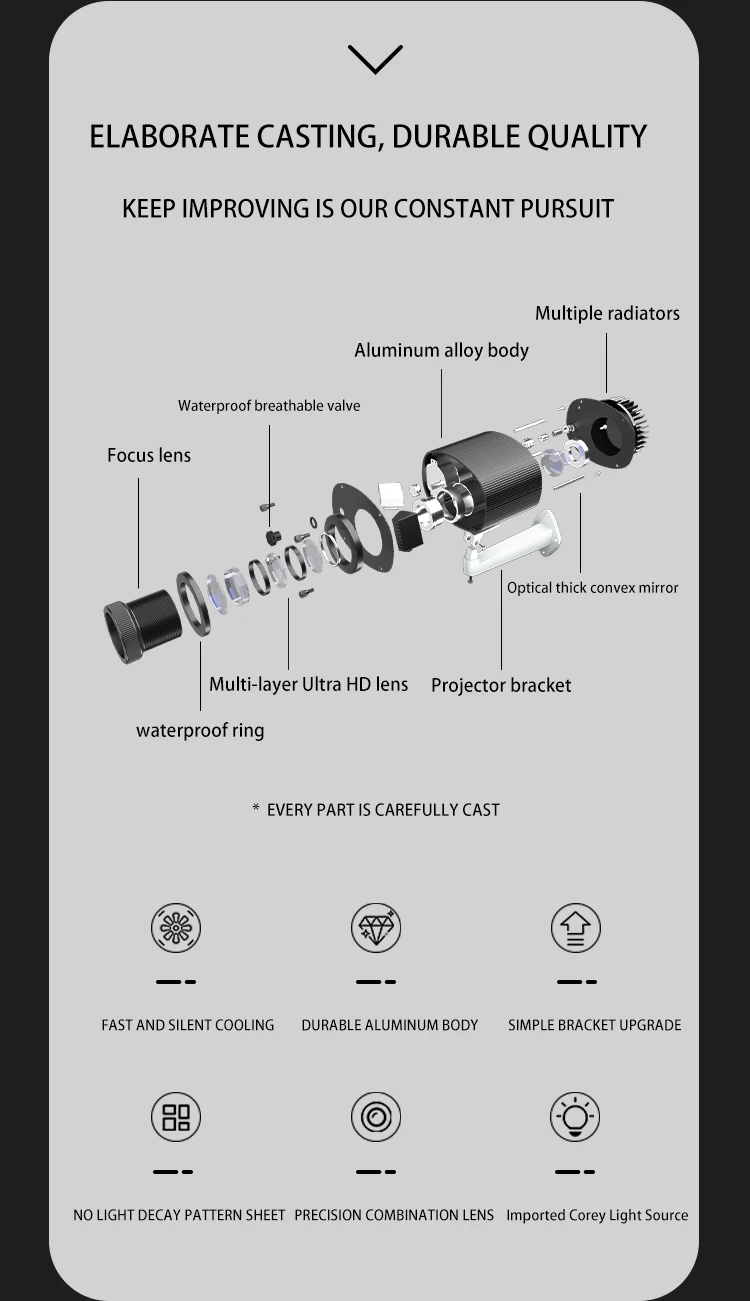 ELABORATE CASTING, DURABLE QUALITY

KEEP IMPROVING IS OUR CONSTANT PURSUIT

Multiple radiators

Aluminum alloy body

Waterproof breathable valve

Focus lens

Optical thick convex mirror

Multi-layer Ultra HD lens

Projector bracket

waterproof ring

* EVERY PART IS CAREFULLY CAST

FAST AND SILENT COOLING

DURABLE ALUMINUM BODY

SIMPLE BRACKET UPGRADE

NO LIGHT DECAY PATTERN SHEET

PRECISION COMBINATION LENS

Imported Corey Light Source