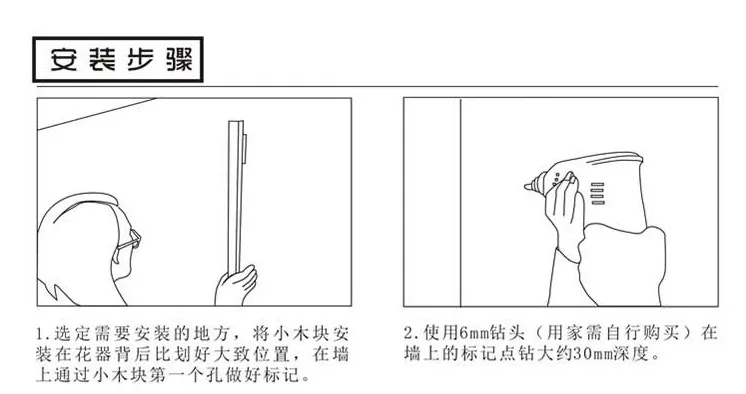 安装步骤

1.选定需要安装的地方，将小木块安装在花器背后比划好大致位置，在墙上通过小木块第一个孔做好标记。

2.使用6mm钻头（用家需自行购买）在墙上的标记点钻大约30mm深度。