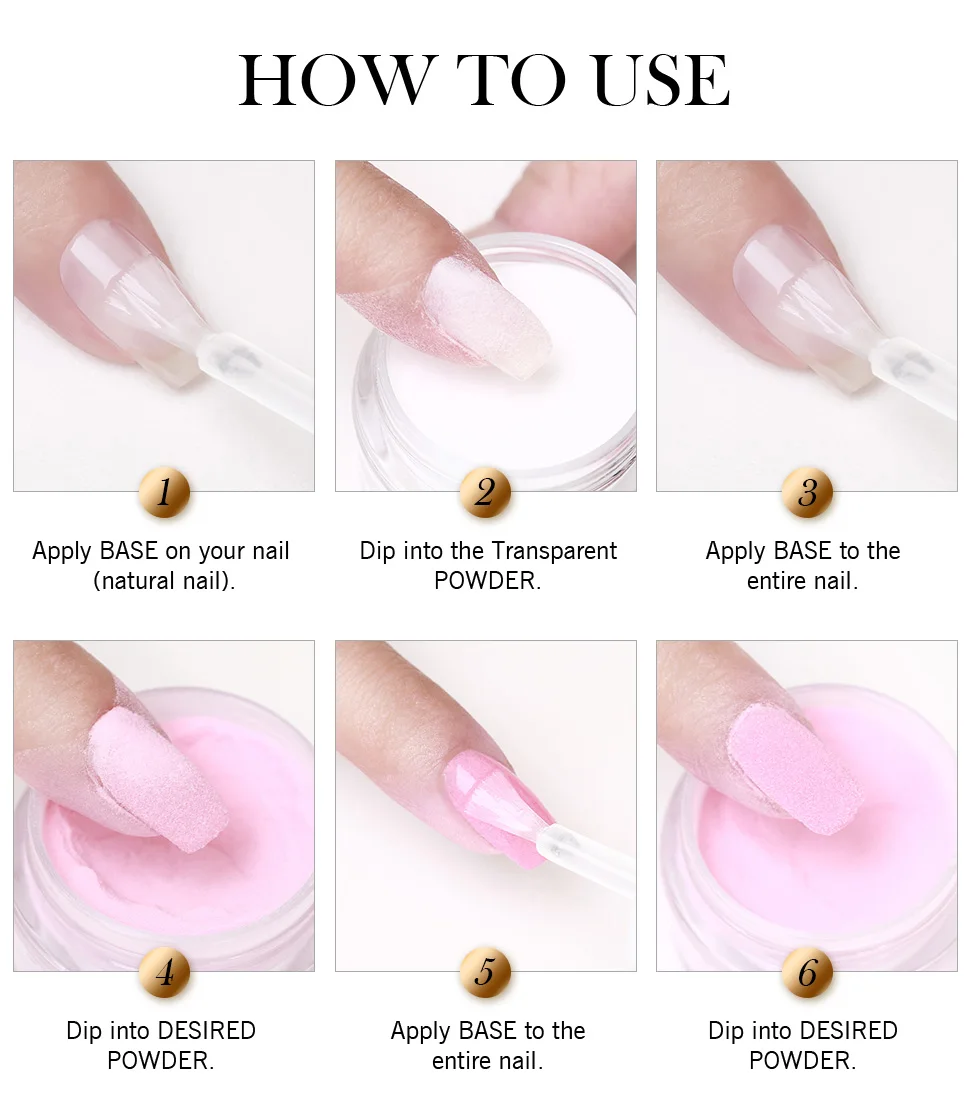 HOW TO USE

1

Apply BASE on your nail (natural nail).

2

Dip into the Transparent POWDER.

3

Apply BASE to the entire nail.

4

Dip into DESIRED POWDER.

5

Apply BASE to the entire nail.

6

Dip into DESIRED POWDER.