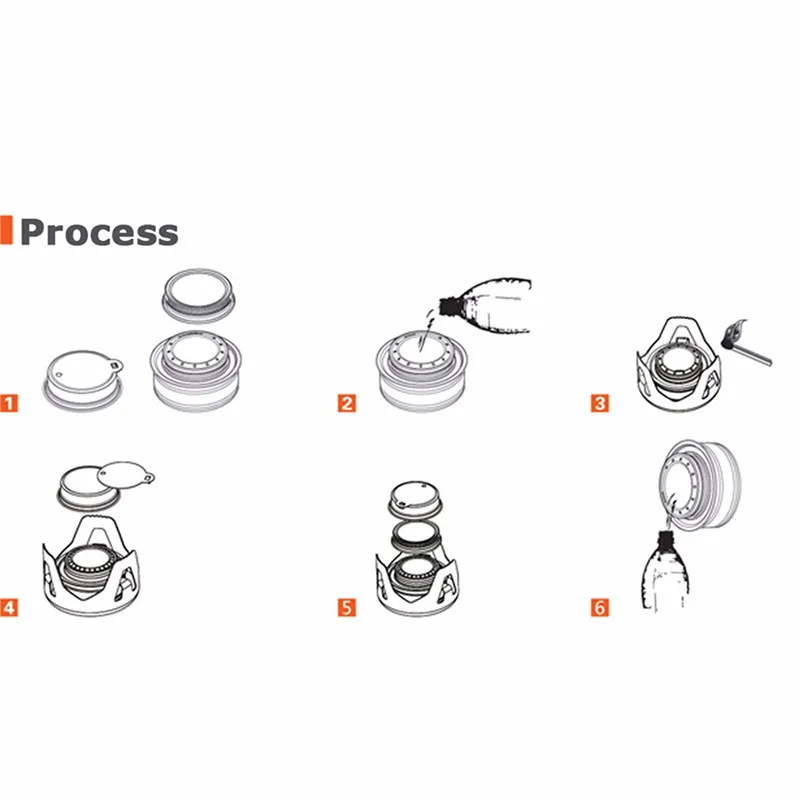 Process

1

2

3

4

5

6