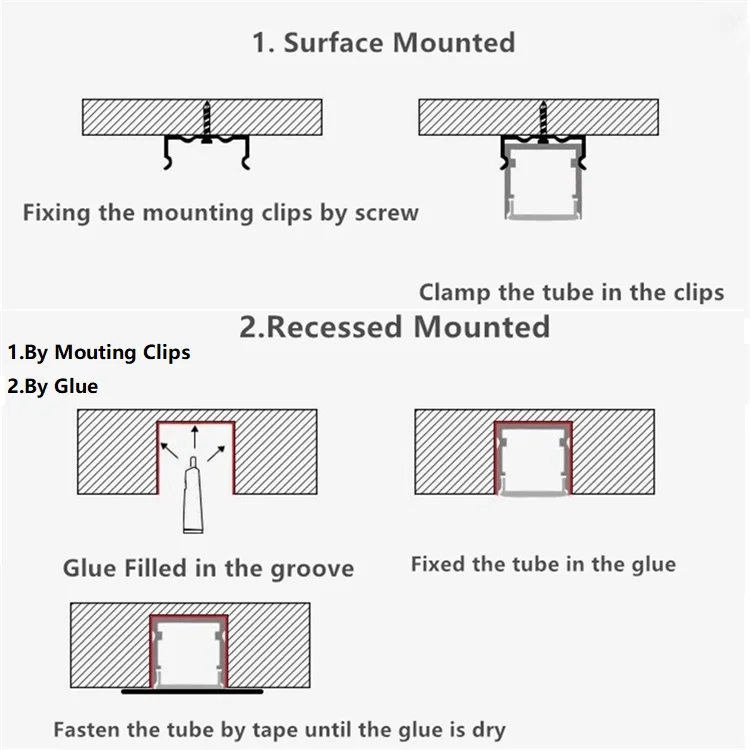 1. Surface Mounted

Fixing the mounting clips by screw

Clamp the tube in the clips

2.Recessed Mounted

1.By Mouting Clips

2.By Glue

Glue Filled in the groove

Fixed the tube in the glue

Fasten the tube by tape until the glue is dry