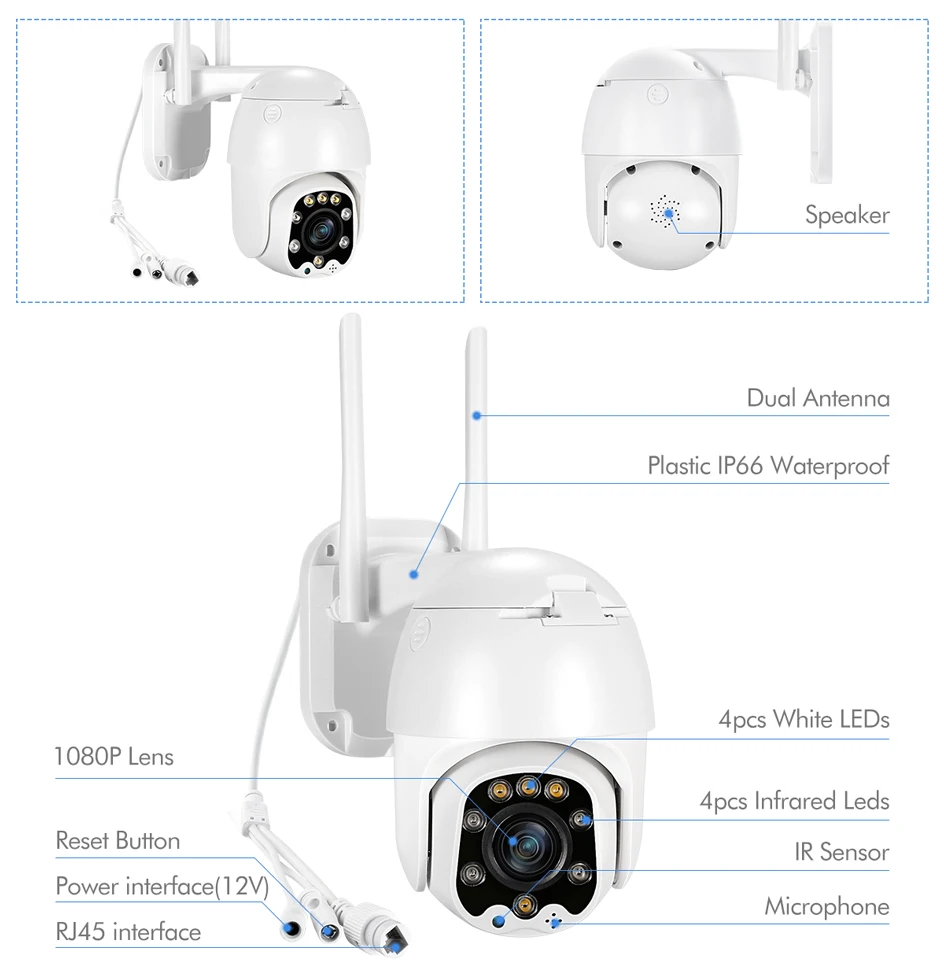 Speaker

Dual Antenna

Plastic IP66 Waterproof

4pcs White LEDs

1080P Lens

4pcs Infrared Leds

Reset Button

IR Sensor

Power interface(12V)

Microphone

RJ45 interface