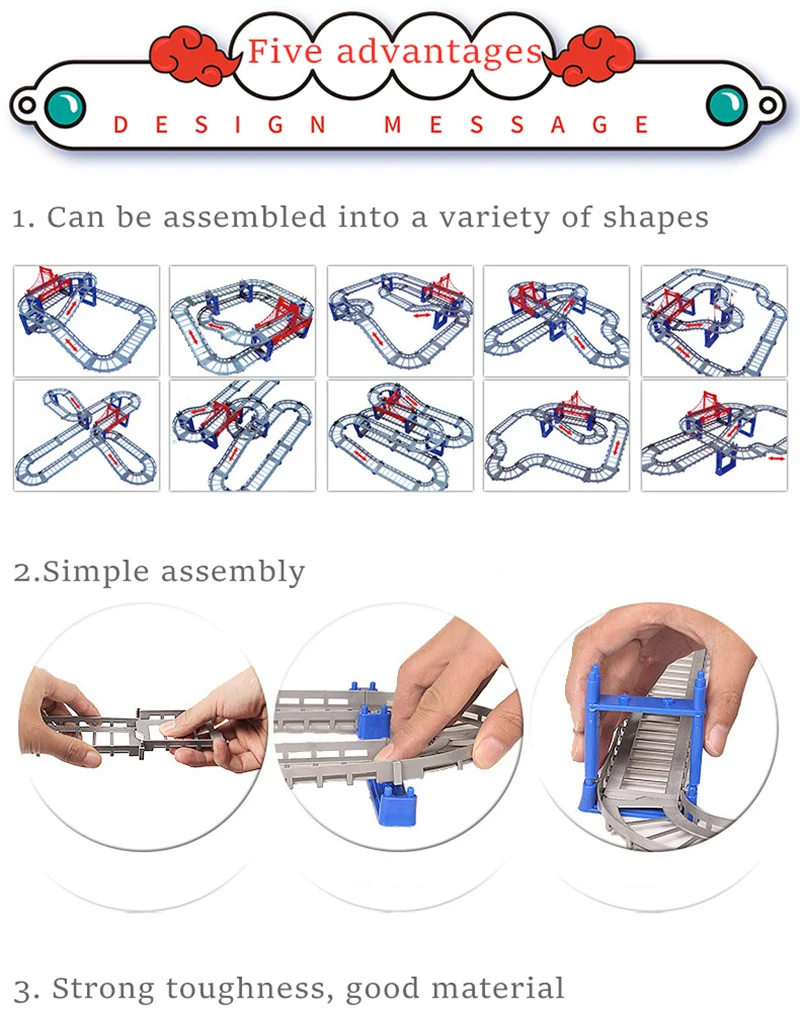 Five advantages
DESIGN MESSAGE

1. Can be assembled into a variety of shapes

2.Simple assembly

3. Strong toughness, good material