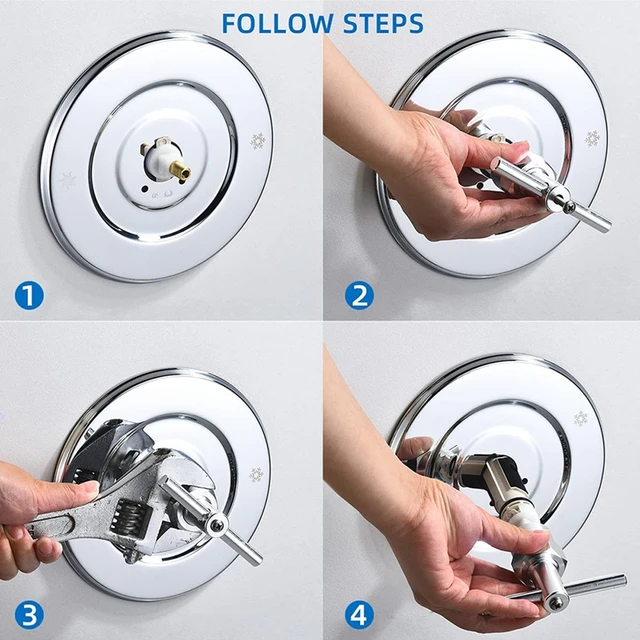 FOLLOW STEPS

1

2

3

4