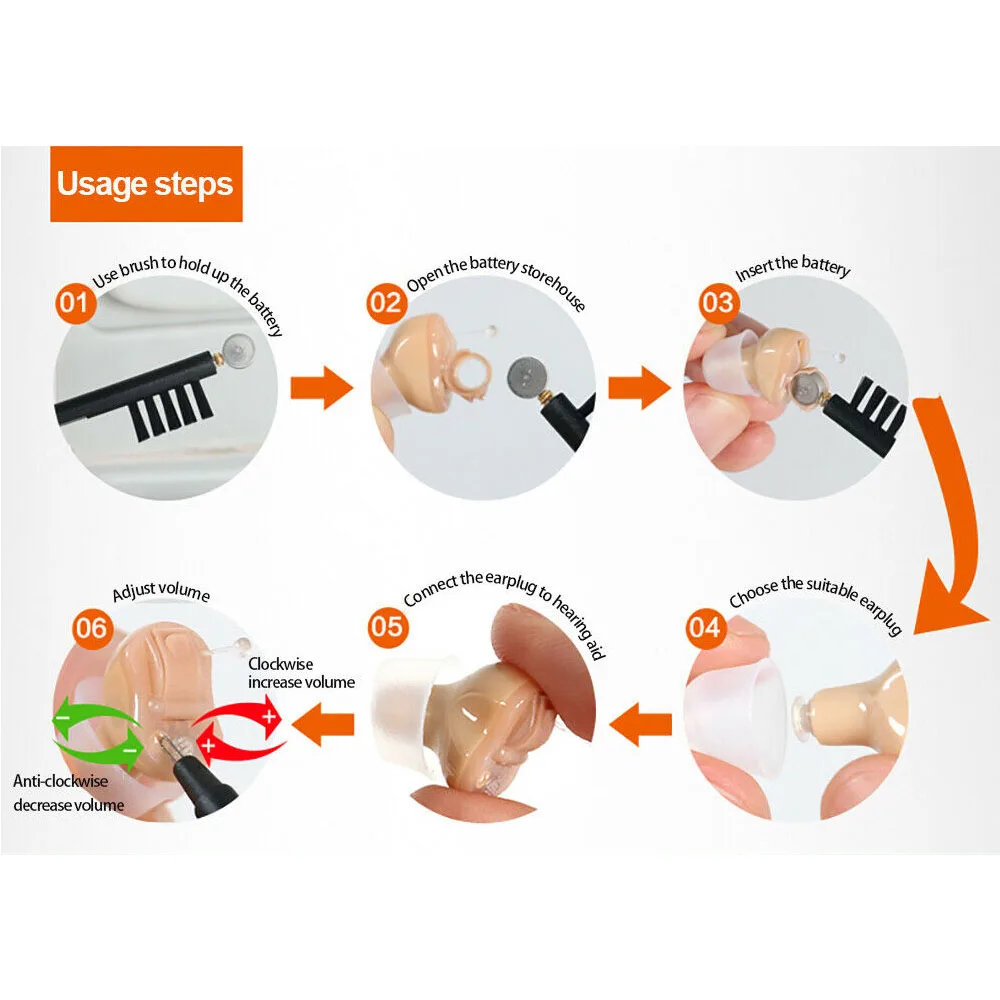 Usage steps

01 Use brush to hold up the battery

02 Open the battery storehouse

03 Insert the battery

04 Choose the suitable earplug

05 Connect the earplug to hearing aid

06 Adjust volume

Clockwise increase volume

Anti-clockwise decrease volume