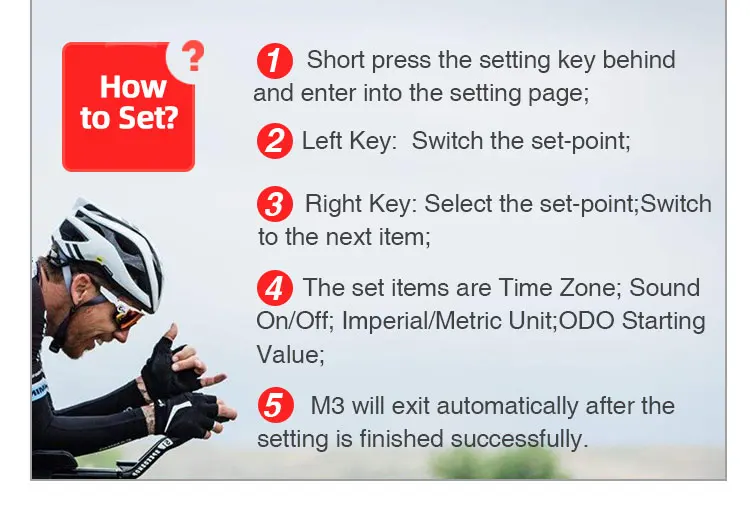 How to Set? ?

1 Short press the setting key behind and enter into the setting page;

2 Left Key: Switch the set-point;

3 Right Key: Select the set-point;Switch to the next item;

4 The set items are Time Zone; Sound On/Off; Imperial/Metric Unit;ODO Starting Value;

5 M3 will exit automatically after the setting is finished successfully.