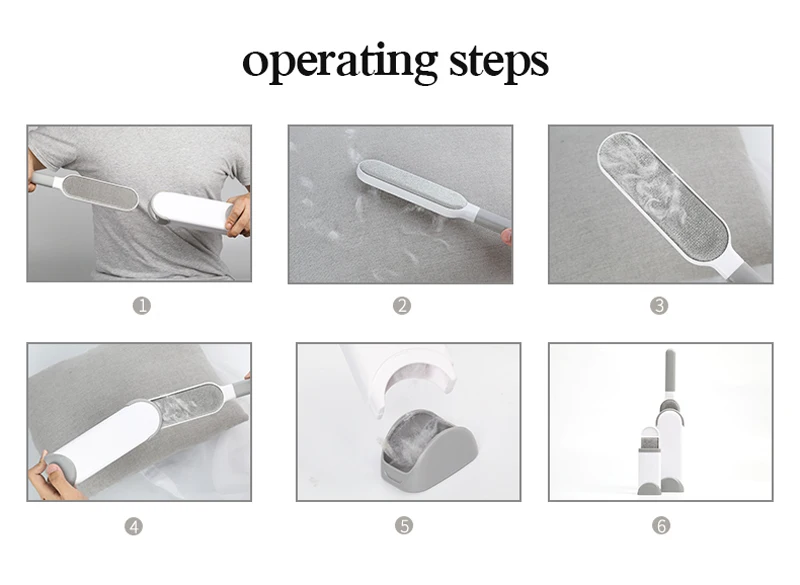 operating steps

①

②

③

④

⑤

⑥