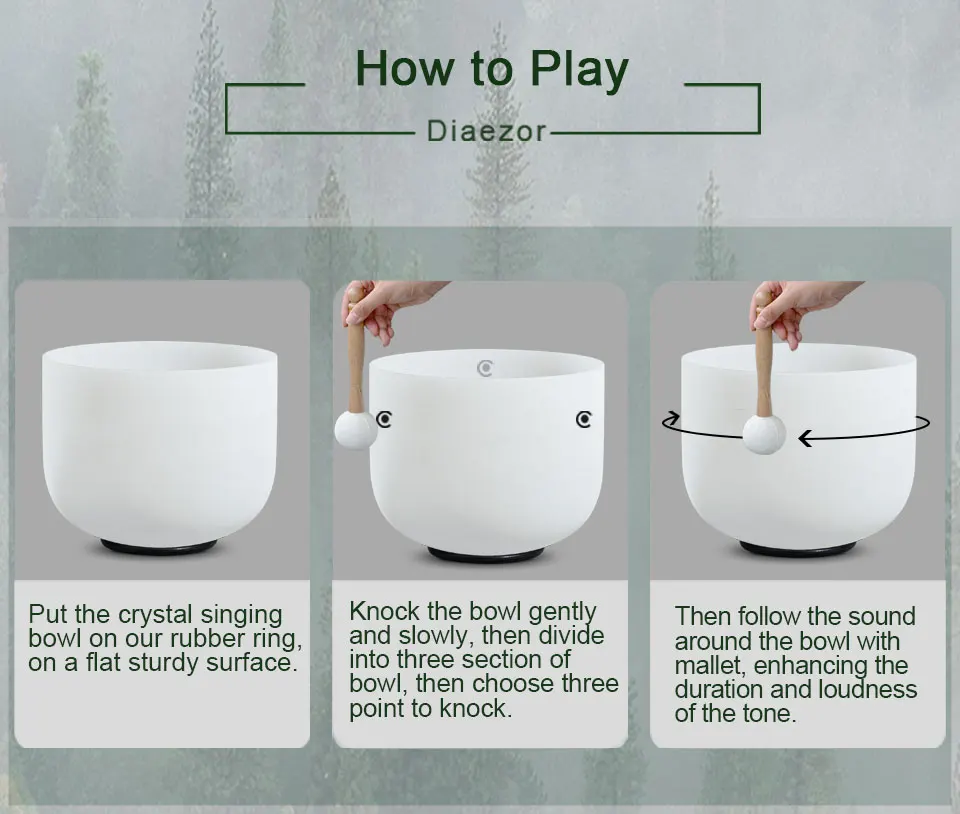 How to Play

Diaezor

Put the crystal singing bowl on our rubber ring, on a flat sturdy surface.

Knock the bowl gently and slowly, then divide into three section of bowl, then choose three point to knock.

Then follow the sound around the bowl with mallet, enhancing the duration and loudness of the tone.