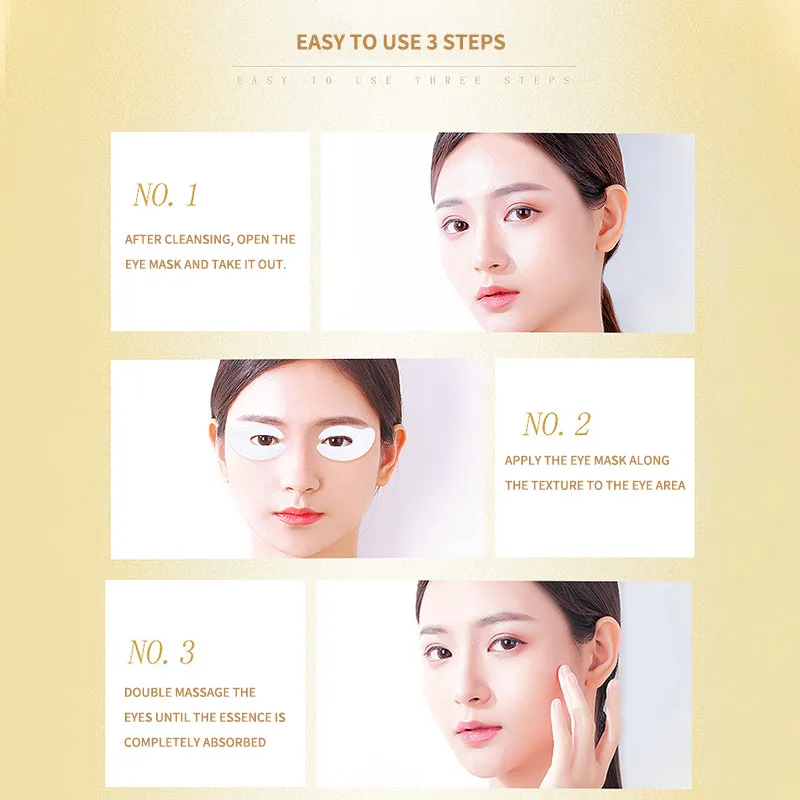 EASY TO USE 3 STEPS

EASY TO USE THREE STEPS

NO. 1

AFTER CLEANSING, OPEN THE EYE MASK AND TAKE IT OUT.

NO. 2

APPLY THE EYE MASK ALONG THE TEXTURE TO THE EYE AREA

NO. 3

DOUBLE MASSAGE THE EYES UNTIL THE ESSENCE IS COMPLETELY ABSORBED