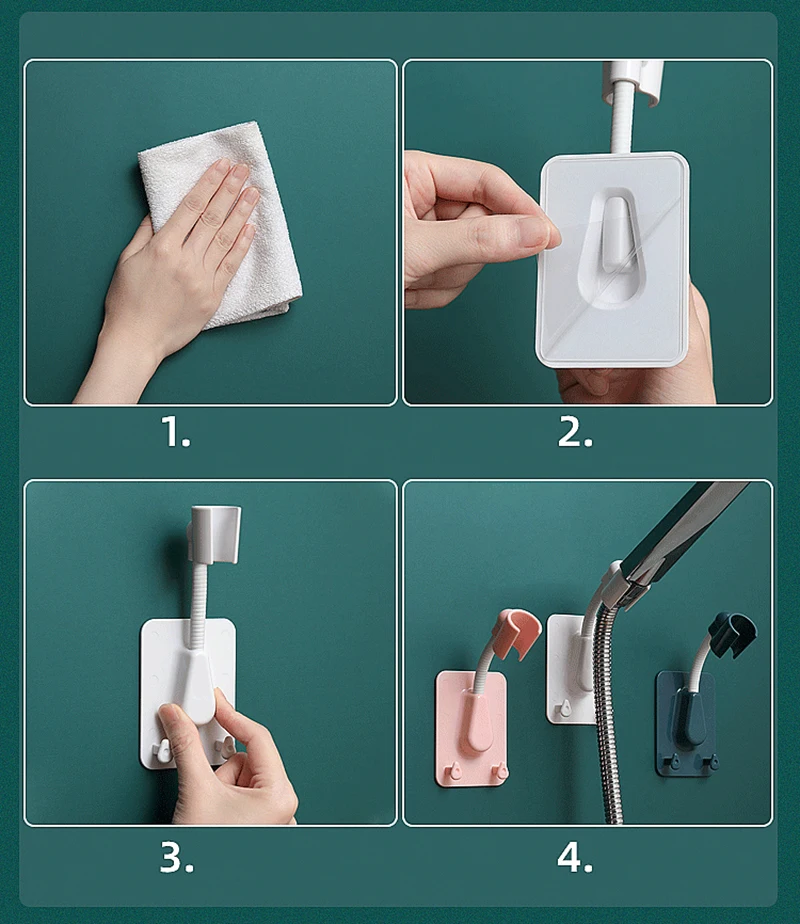 1.

2.

3.

4.