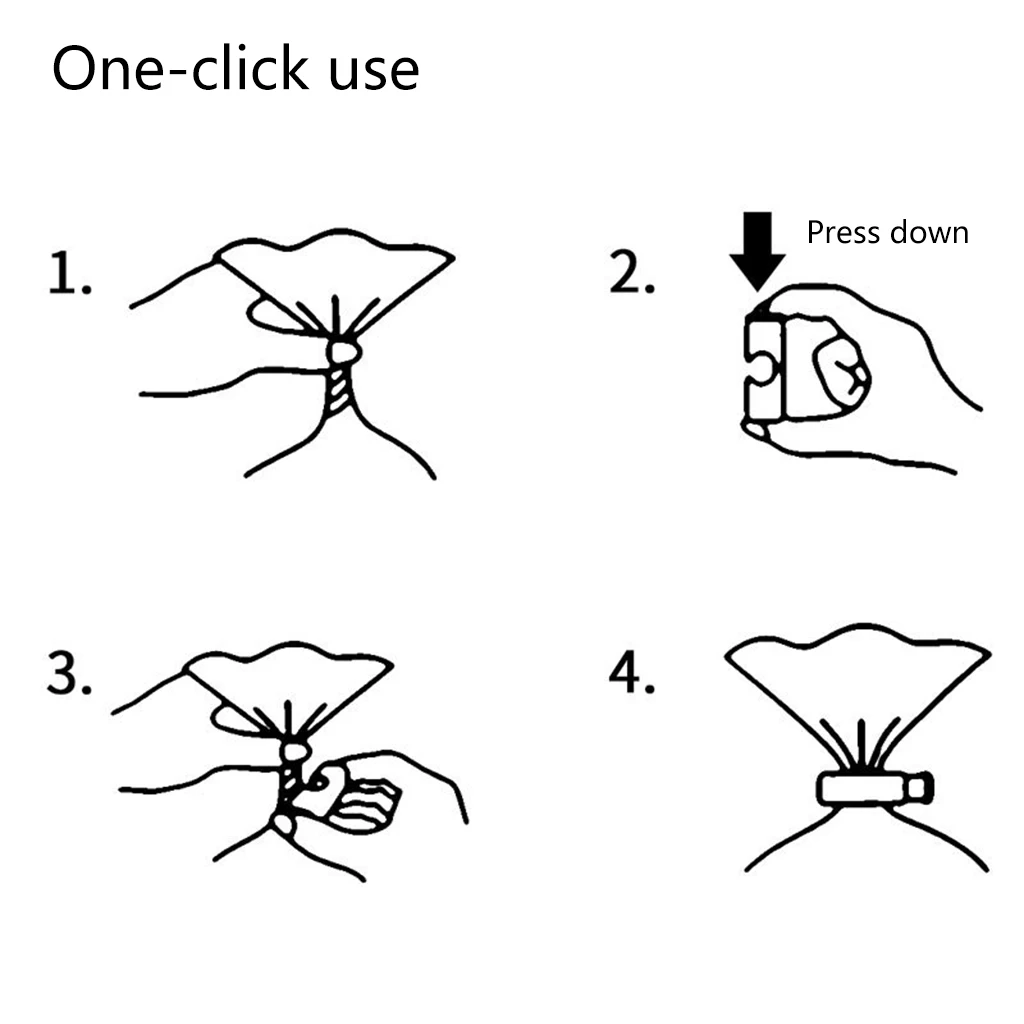 One-click use

1.

2.

Press down

3.

4.