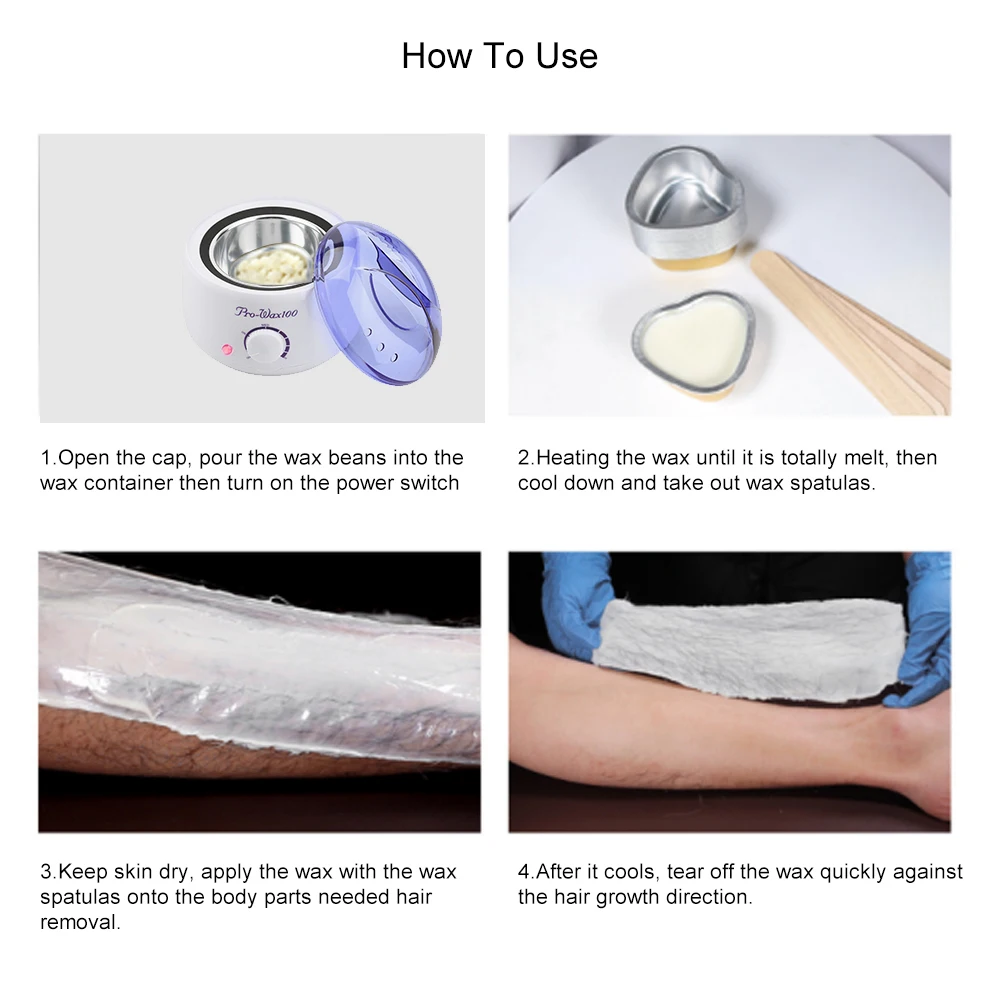 How To Use

Pro-Wax100

1.Open the cap, pour the wax beans into the wax container then turn on the power switch

2.Heating the wax until it is totally melt, then cool down and take out wax spatulas.

3.Keep skin dry, apply the wax with the wax spatulas onto the body parts needed hair removal.

4.After it cools, tear off the wax quickly against the hair growth direction.