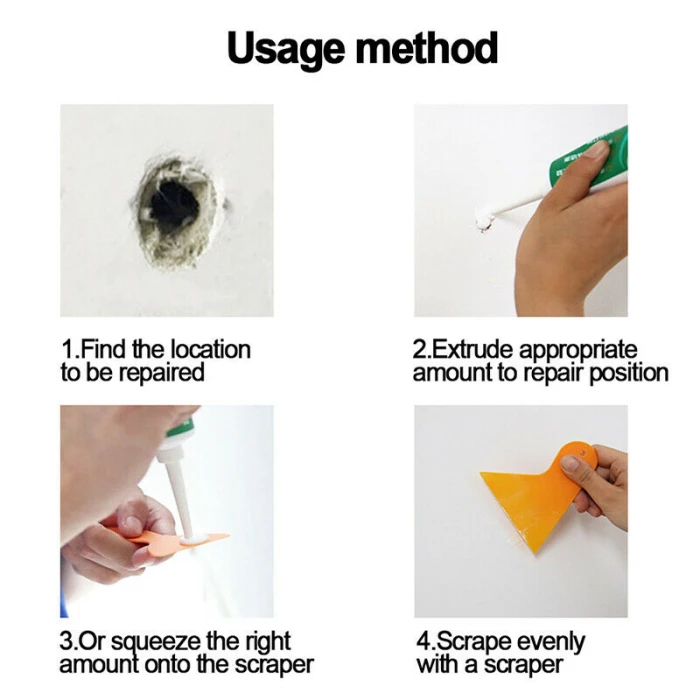 Usage method

1.Find the location to be repaired

2.Extrude appropriate amount to repair position

3.Or squeeze the right amount onto the scraper

4.Scrape evenly with a scraper