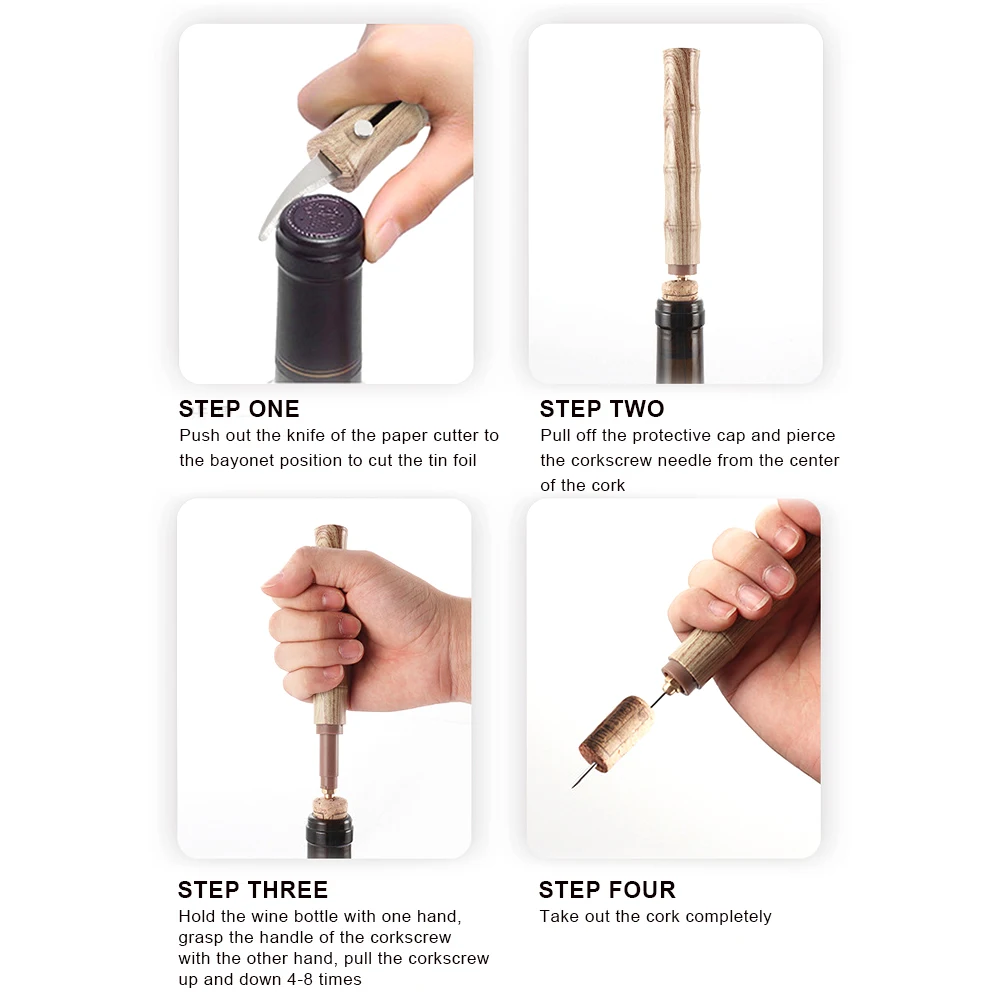 STEP ONE
Push out the knife of the paper cutter to the bayonet position to cut the tin foil

STEP TWO
Pull off the protective cap and pierce the corkscrew needle from the center of the cork

STEP THREE
Hold the wine bottle with one hand, grasp the handle of the corkscrew with the other hand, pull the corkscrew up and down 4-8 times

STEP FOUR
Take out the cork completely