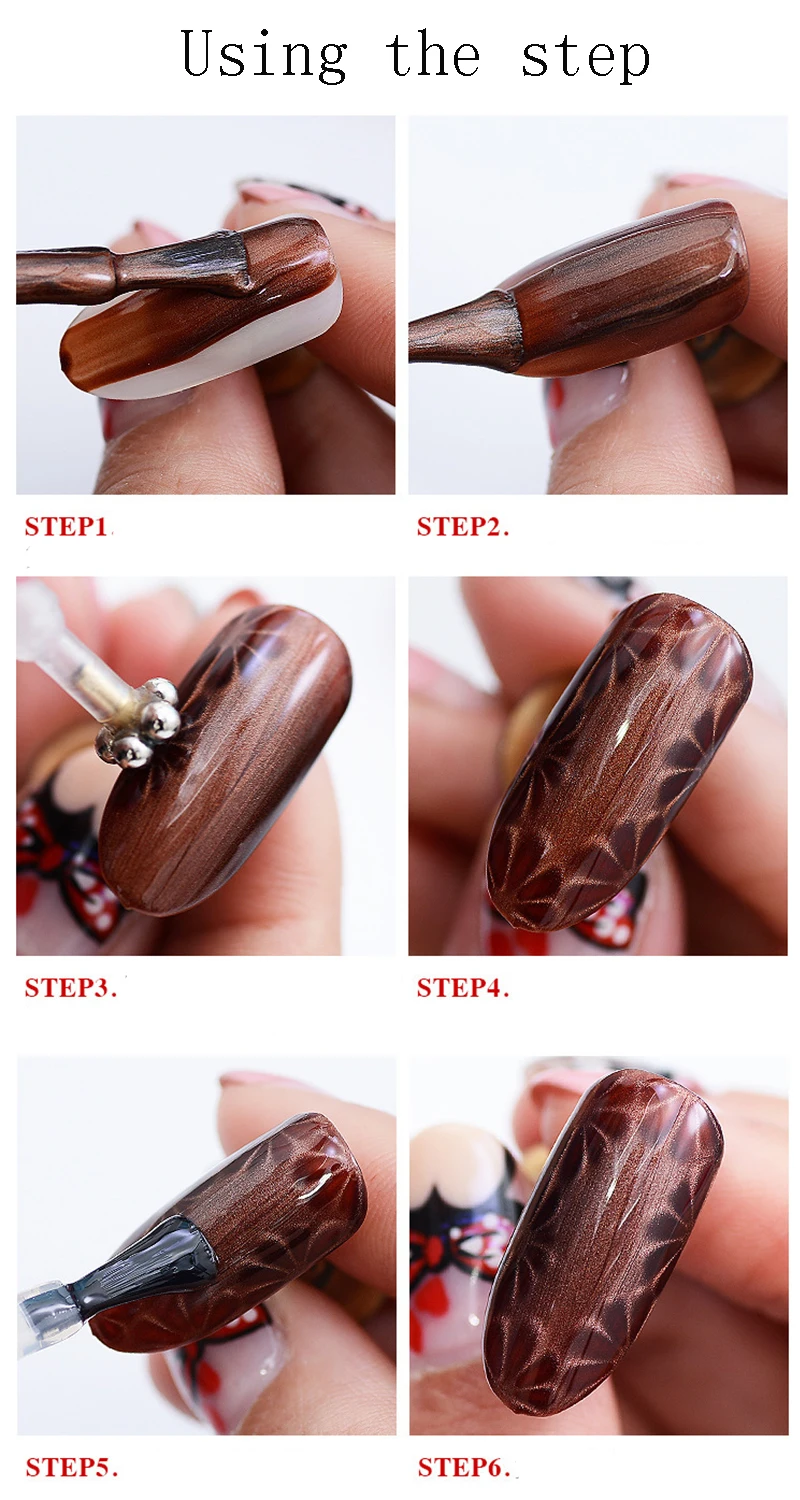 Using the step

STEP1.

STEP2.

STEP3.

STEP4.

STEP5.

STEP6.