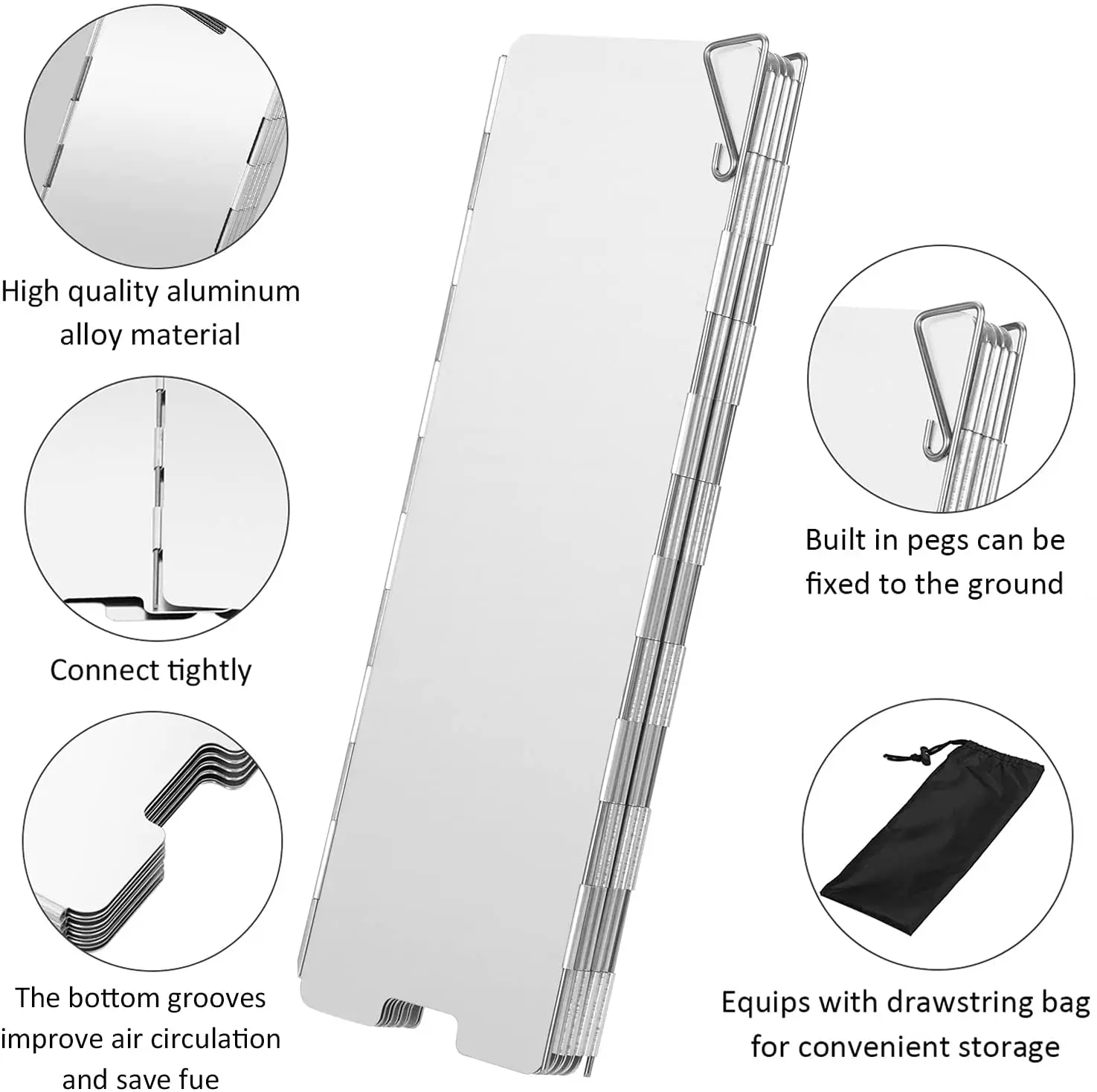 High quality aluminum alloy material

Connect tightly

The bottom grooves improve air circulation and save fue

Built in pegs can be fixed to the ground

Equips with drawstring bag for convenient storage