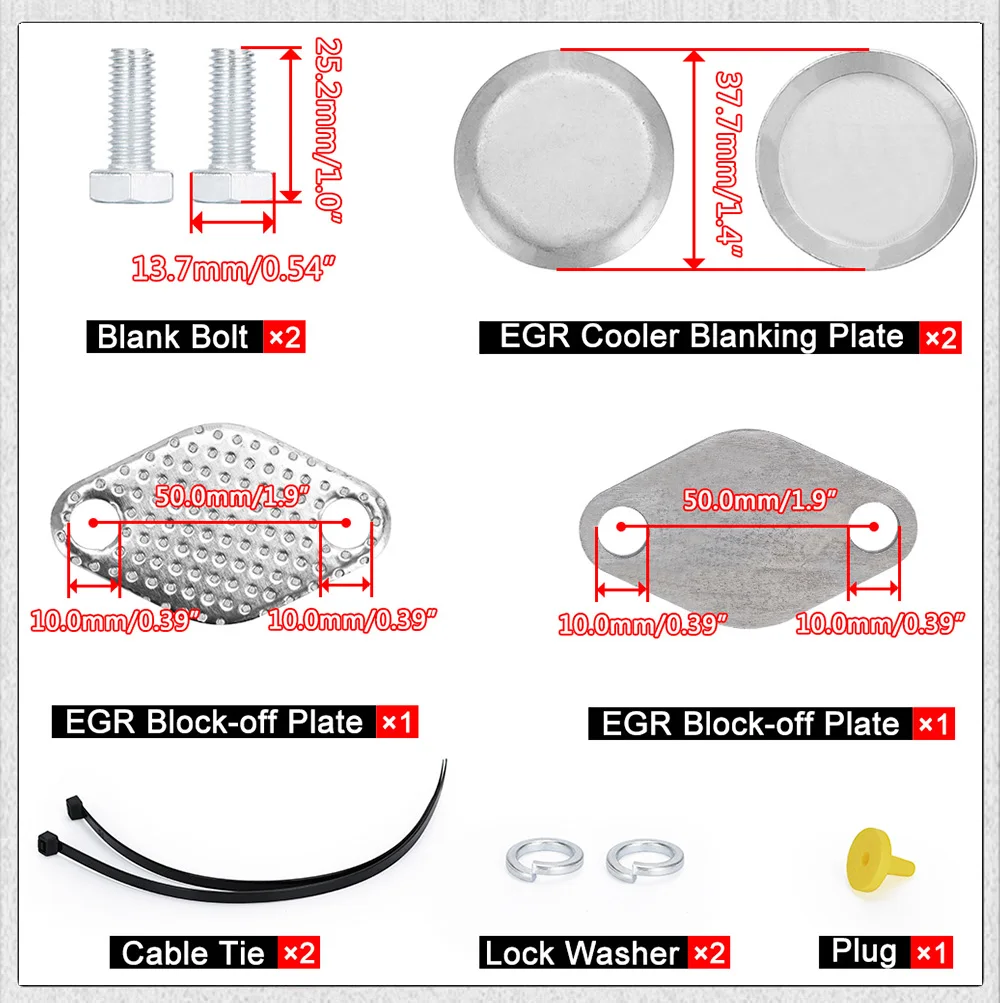 25.2mm/1.0"

13.7mm/0.54"

Blank Bolt ×2

37.7mm/1.4"

EGR Cooler Blanking Plate ×2

50.0mm/1.9"

10.0mm/0.39"

10.0mm/0.39"

EGR Block-off Plate ×1

50.0mm/1.9"

10.0mm/0.39"

10.0mm/0.39"

EGR Block-off Plate ×1

Cable Tie ×2

Lock Washer ×2

Plug ×1