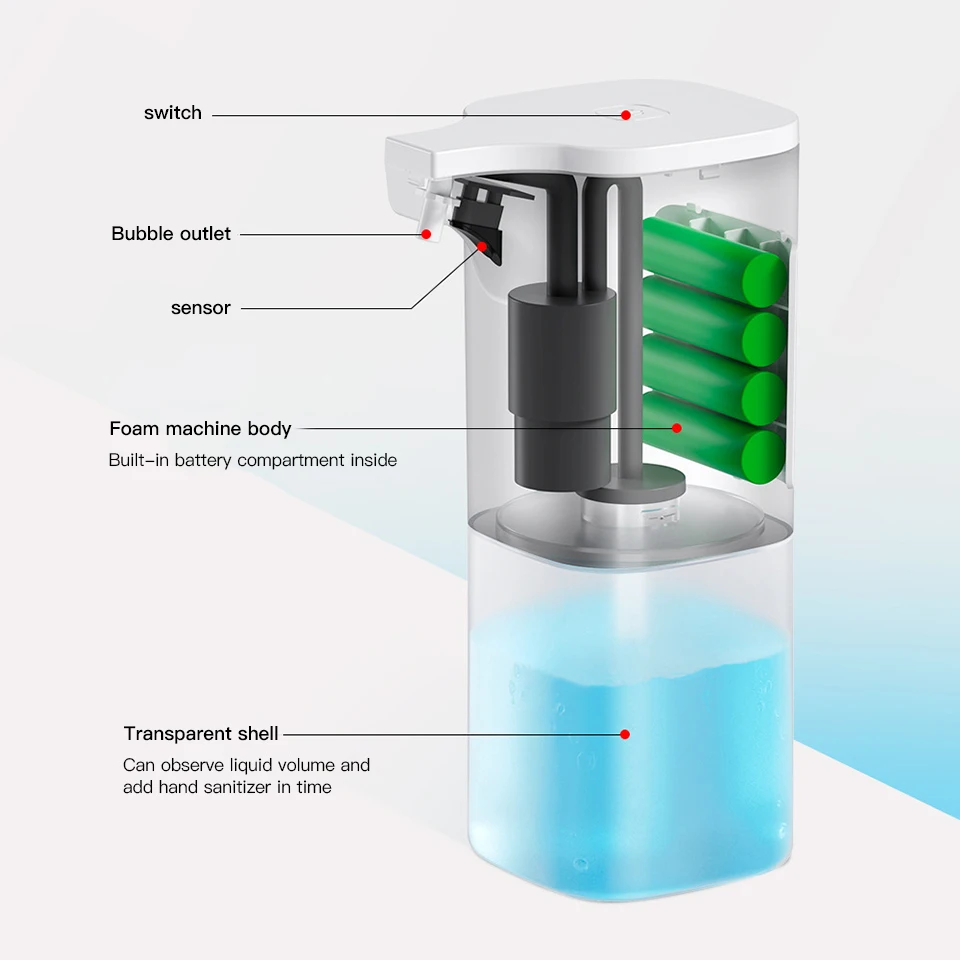 switch

Bubble outlet

sensor

Foam machine body

Built-in battery compartment inside

Transparent shell

Can observe liquid volume and add hand sanitizer in time