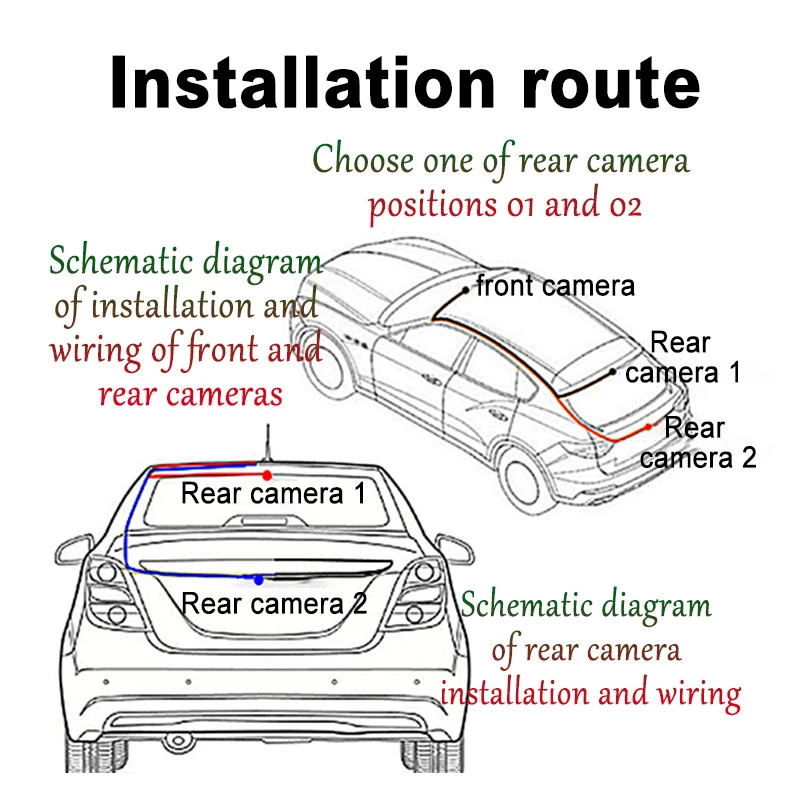 Installation route

Choose one of rear camera positions 01 and 02

Schematic diagram of installation and wiring of front and rear cameras

front camera

Rear camera 1

Rear camera 2

Rear camera 1

Rear camera 2

Schematic diagram of rear camera installation and wiring