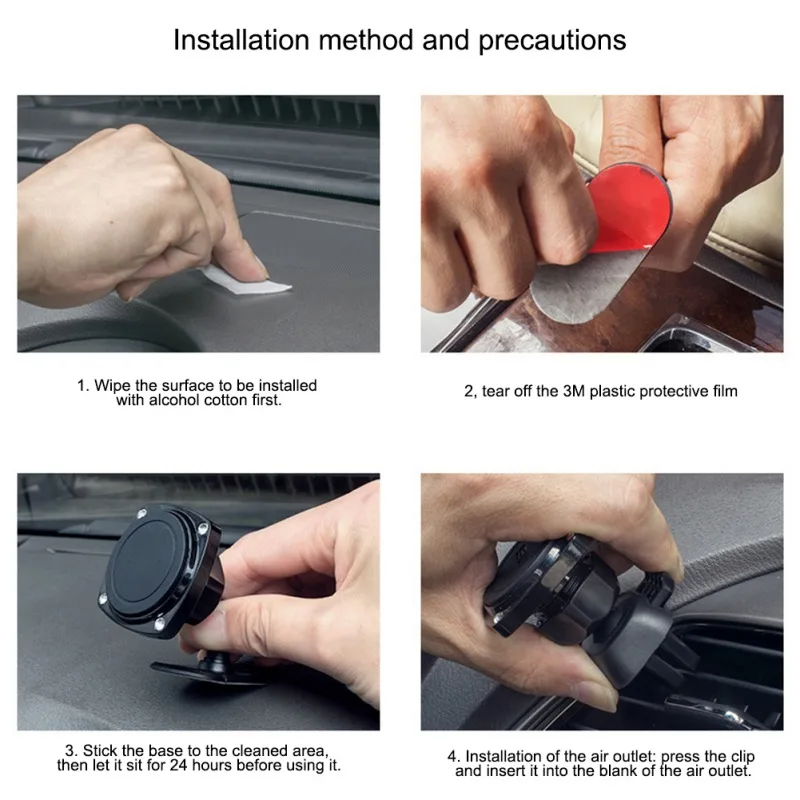 Installation method and precautions

1. Wipe the surface to be installed with alcohol cotton first.

2, tear off the 3M plastic protective film

3. Stick the base to the cleaned area, then let it sit for 24 hours before using it.

4. Installation of the air outlet: press the clip and insert it into the blank of the air outlet.