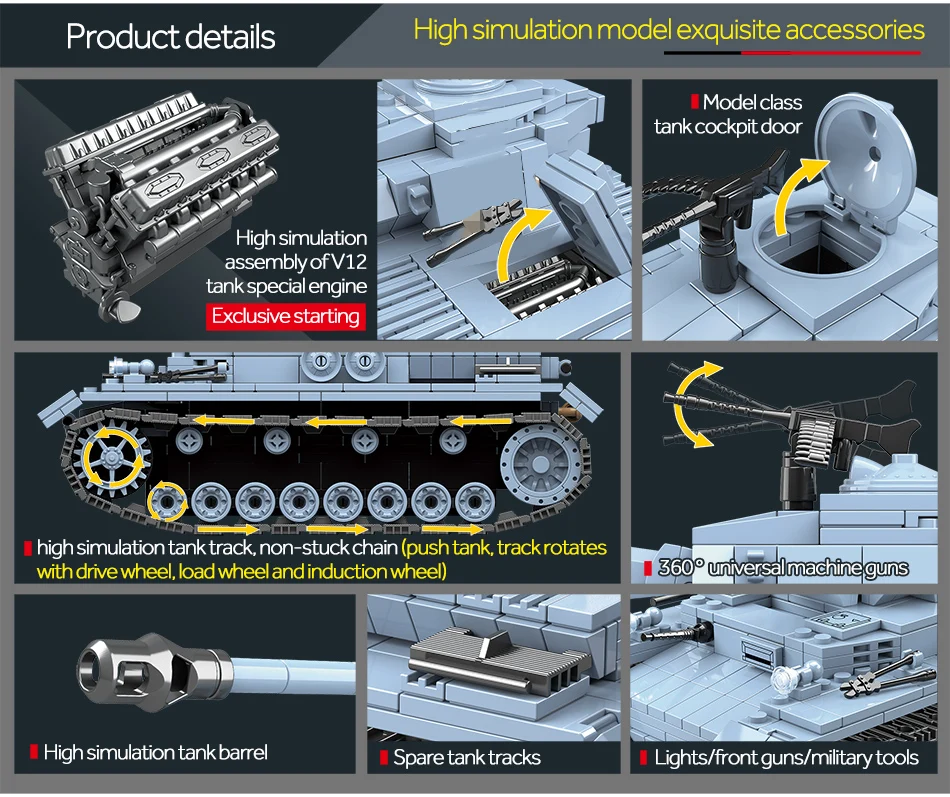 Product details

High simulation model exquisite accessories

High simulation assembly of V12 tank special engine

Exclusive starting

Model class tank cockpit door

high simulation tank track, non-stuck chain (push tank, track rotates with drive wheel, load wheel and induction wheel)

360° universal machine guns

High simulation tank barrel

Spare tank tracks

Lights/front guns/military tools