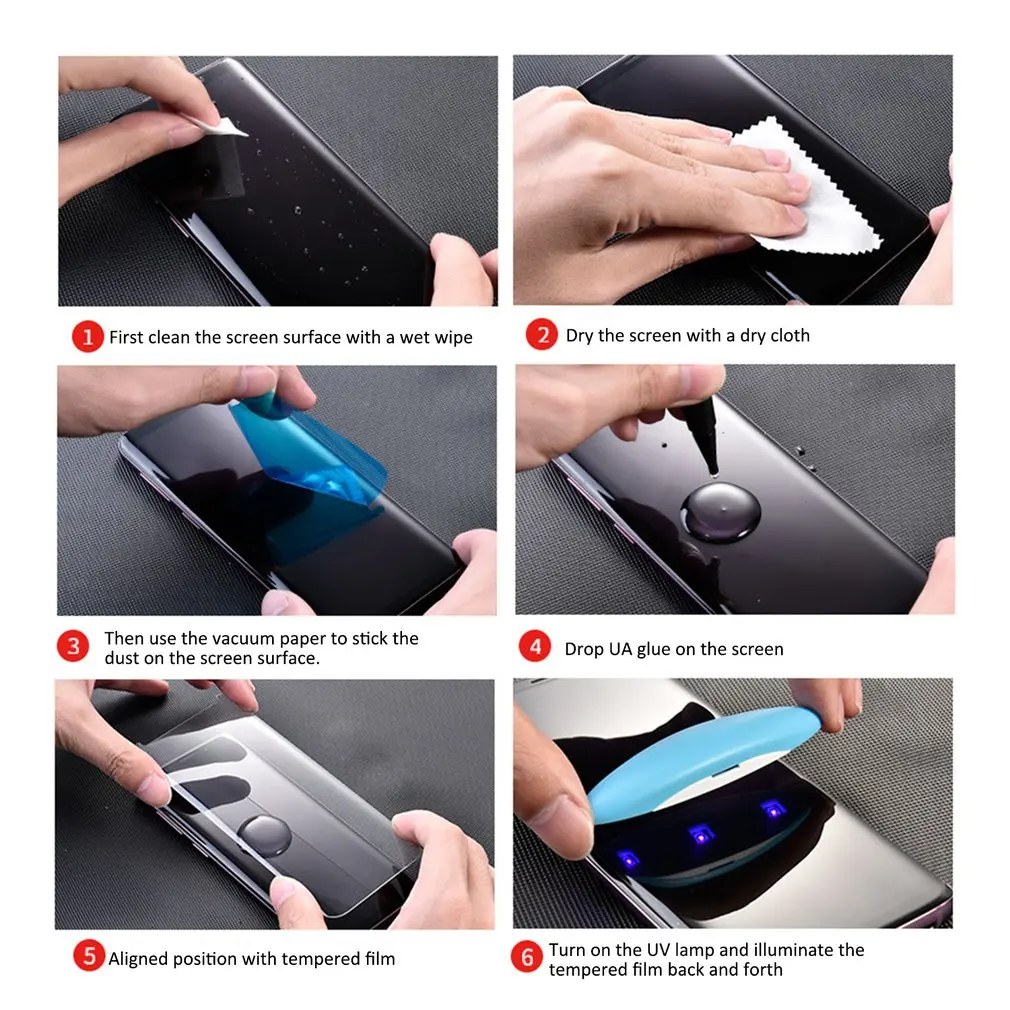 1 First clean the screen surface with a wet wipe

2 Dry the screen with a dry cloth

3 Then use the vacuum paper to stick the dust on the screen surface.

4 Drop UA glue on the screen

5 Aligned position with tempered film

6 Turn on the UV lamp and illuminate the tempered film back and forth