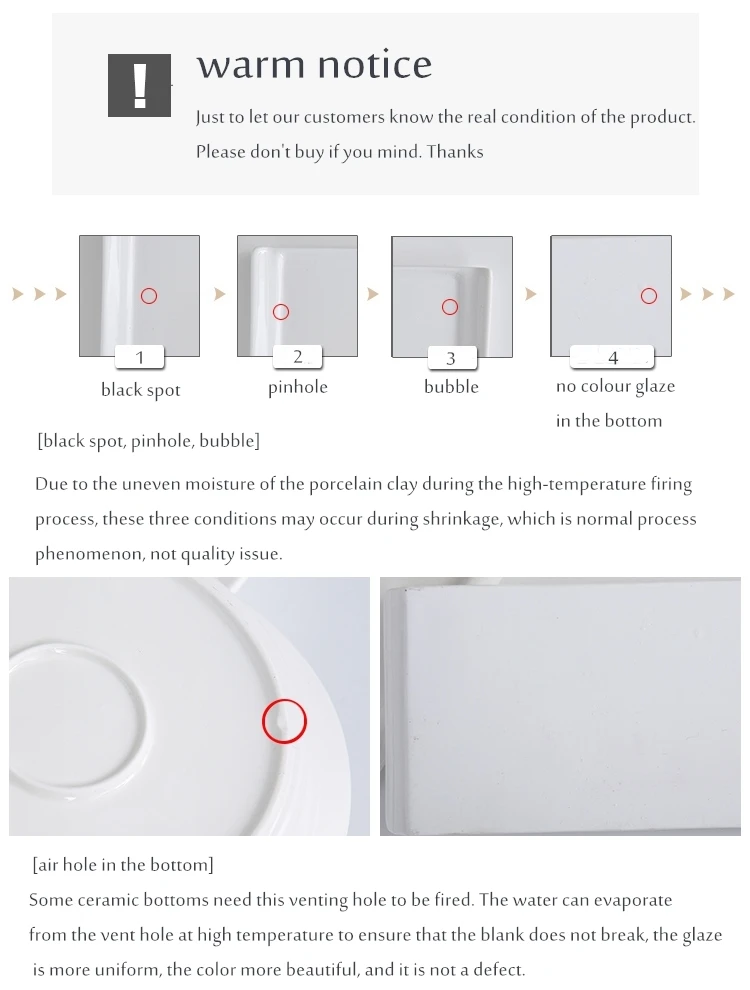 !

warm notice

Just to let our customers know the real condition of the product.

Please don't buy if you mind. Thanks

1
black spot

2
pinhole

3
bubble

4
no colour glaze in the bottom

[black spot, pinhole, bubble]

Due to the uneven moisture of the porcelain clay during the high-temperature firing process, these three conditions may occur during shrinkage, which is normal process phenomenon, not quality issue.

[air hole in the bottom]

Some ceramic bottoms need this venting hole to be fired. The water can evaporate from the vent hole at high temperature to ensure that the blank does not break, the glaze is more uniform, the color more beautiful, and it is not a defect.