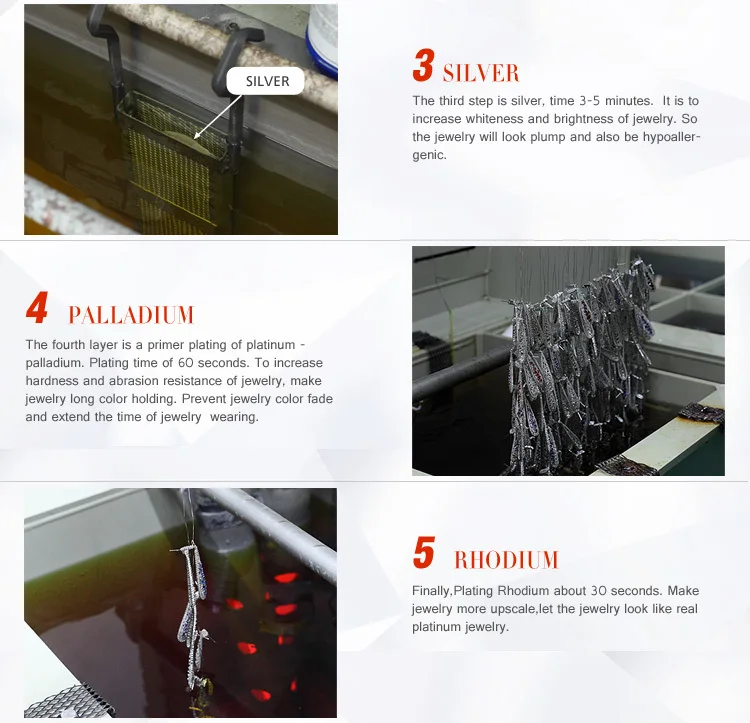 SILVER

3 SILVER

The third step is silver, time 3-5 minutes. It is to increase whiteness and brightness of jewelry. So the jewelry will look plump and also be hypoallergenic.

4 PALLADIUM

The fourth layer is a primer plating of platinum - palladium. Plating time of 60 seconds. To increase hardness and abrasion resistance of jewelry, make jewelry long color holding. Prevent jewelry color fade and extend the time of jewelry wearing.

5 RHODIUM

Finally,Plating Rhodium about 30 seconds. Make jewelry more upscale,let the jewelry look like real platinum jewelry.