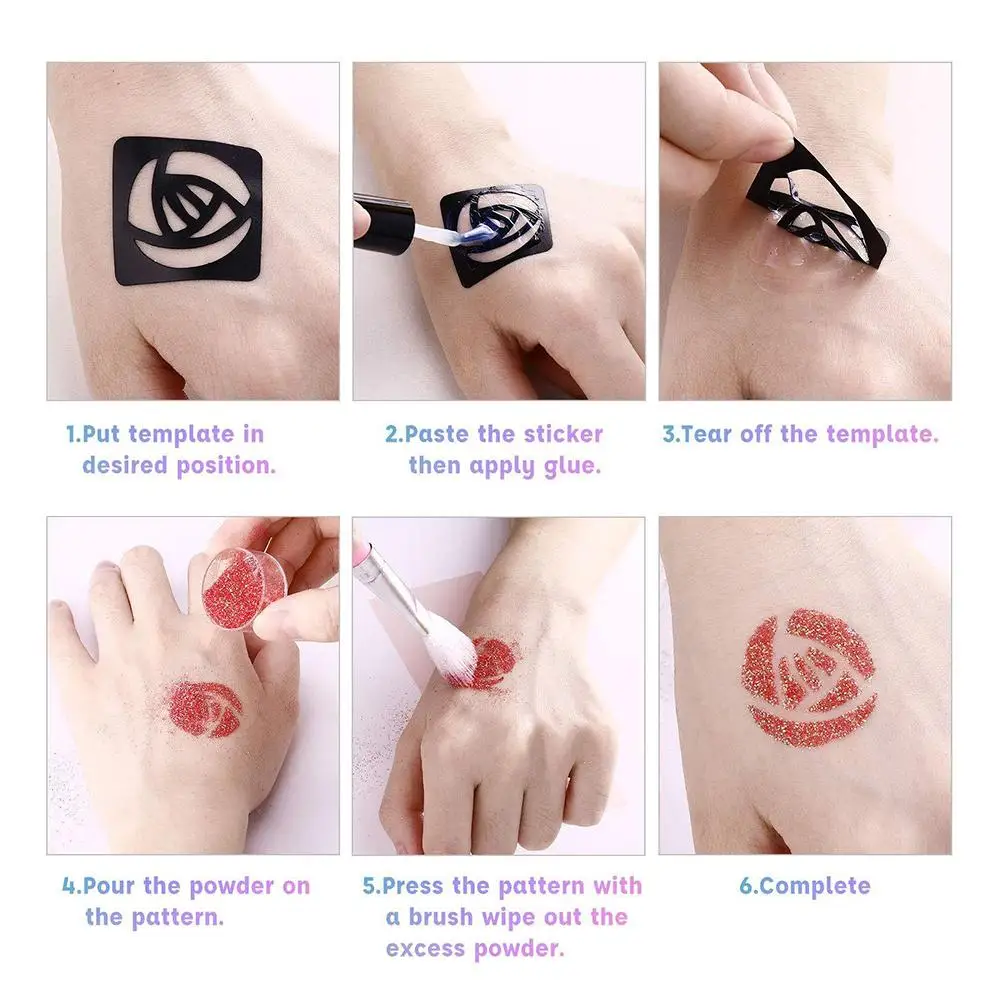 1.Put template in desired position.

2.Paste the sticker then apply glue.

3.Tear off the template.

4.Pour the powder on the pattern.

5.Press the pattern with a brush wipe out the excess powder.

6.Complete