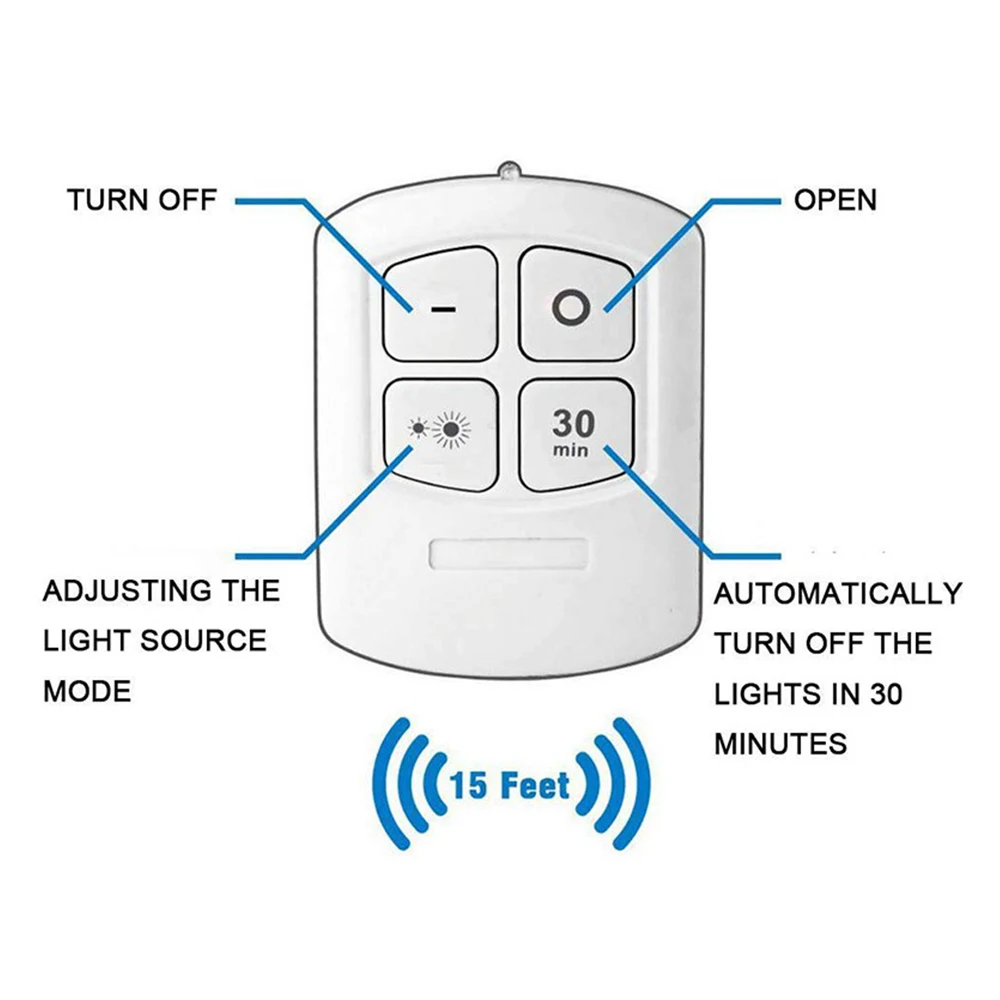 TURN OFF

OPEN

–

O

30
min

ADJUSTING THE LIGHT SOURCE MODE

AUTOMATICALLY TURN OFF THE LIGHTS IN 30 MINUTES

15 Feet