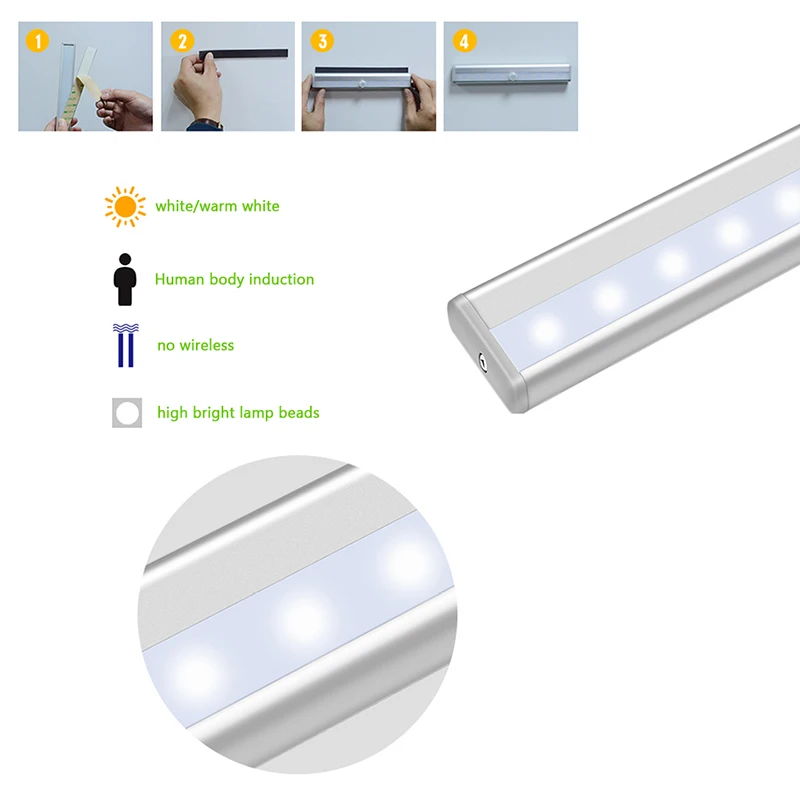 1
2
3
4

white/warm white

Human body induction

no wireless

high bright lamp beads