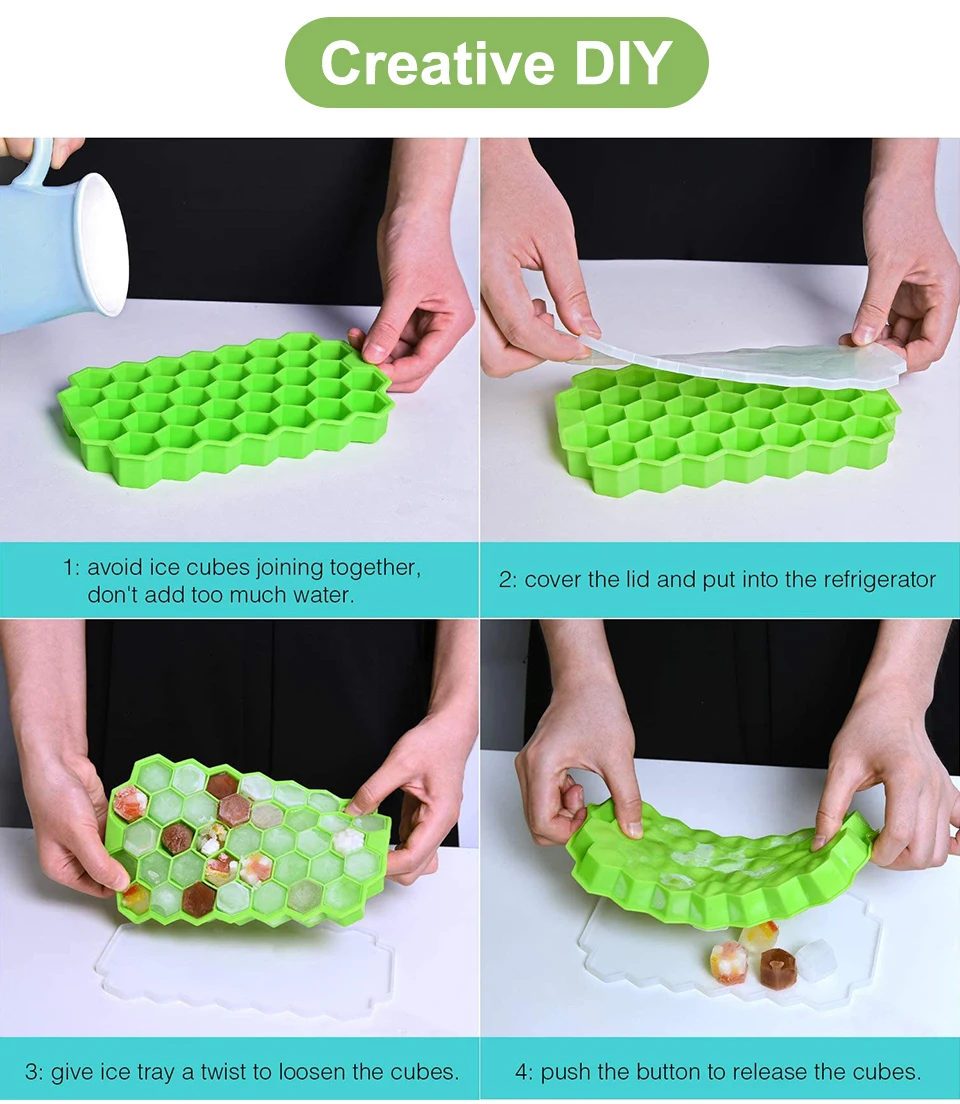 Creative DIY

1: avoid ice cubes joining together, don't add too much water.

2: cover the lid and put into the refrigerator

3: give ice tray a twist to loosen the cubes.

4: push the button to release the cubes.